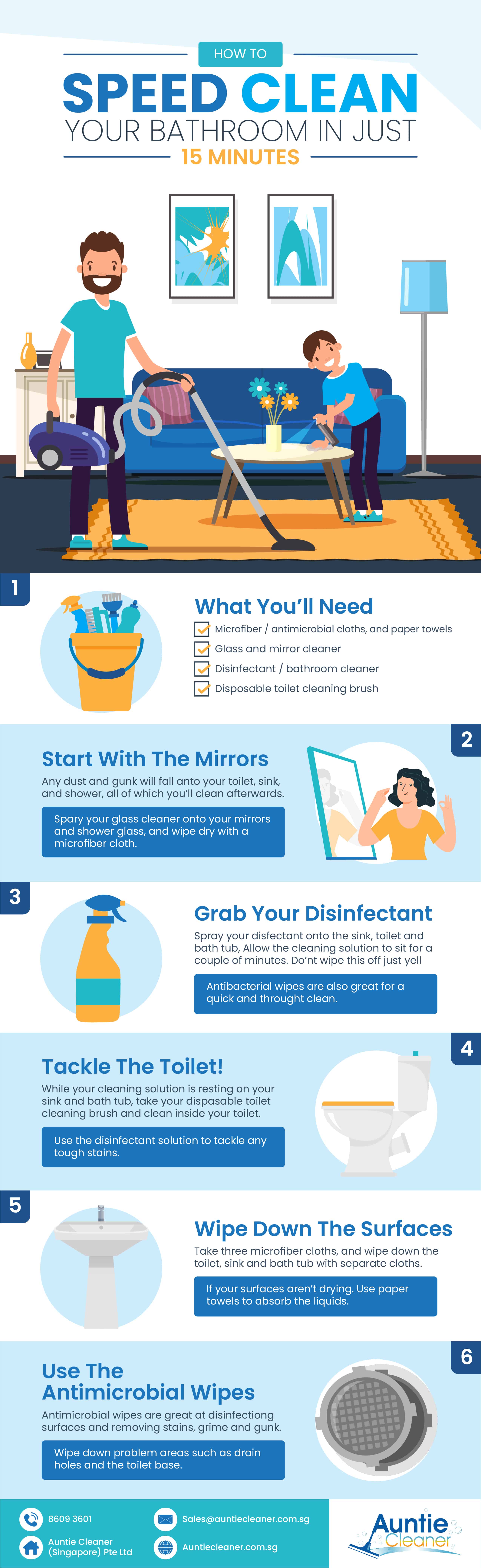 HOW TO

SPEED CLEAN

YOUR BATHROOM IN JUST

15 MINUTES

1

What You'll Need

Microfiber / antimicrobial cloths, and paper towels

Glass and mirror cleaner

Disinfectant / bathroom cleaner

Disposable toilet cleaning brush

2

Start With The Mirrors

Any dust and gunk will fall anto your toilet, sink, and shower, all of which you'll clean afterwards.

Spary your glass cleaner onto your mirrors and shower glass, and wipe dry with a microfiber cloth.

3

Grab Your Disinfectant

Spray your disfectant onto the sink, toilet and bath tub, Allow the cleaning solution to sit for a couple of minutes. Do'nt wipe this off just yell

Antibacterial wipes are also great for a quick and throught clean.

4

Tackle The Toilet!

While your cleaning solution is resting on your sink and bath tub, take your dispasable toilet cleaning brush and clean inside your toilet.

Use the disinfectant solution to tackle any tough stains.

5

Wipe Down The Surfaces

Take three microfiber cloths, and wipe down the toilet, sink and bath tub with separate cloths.

If your surfaces aren't drying. Use paper towels to absorb the liquids.

6

Use The Antimicrobial Wipes

Antimicrobial wipes are great at disinfecting surfaces and removing stains, grime and gunk.

Wipe down problem areas such as drain holes and the toilet base.

8609 3601

Auntie Cleaner (Singapore) Pte Ltd

Sales@auntiecleaner.com.sg

Auntiecleaner.com.sg

Auntie Cleaner