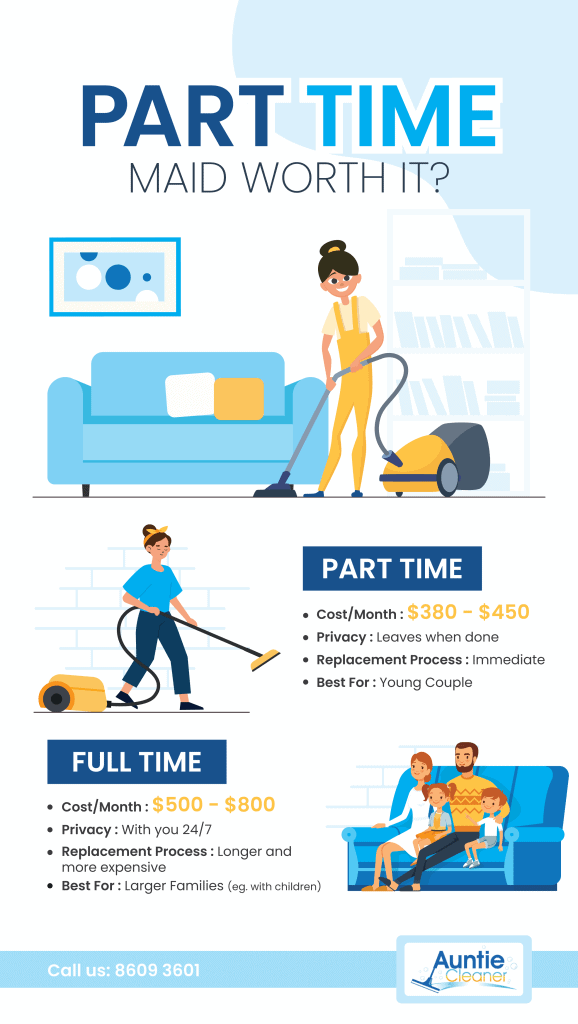 PART TIME
MAID WORTH IT?

PART TIME

- Cost/Month : $380 - $450
- Privacy : Leaves when done
- Replacement Process : Immediate
- Best For : Young Couple

FULL TIME

- Cost/Month : $500 - $800
- Privacy : With you 24/7
- Replacement Process : Longer and more expensive
- Best For : Larger Families (eg. with children)

Call us: 8609 3601

Auntie Cleaner