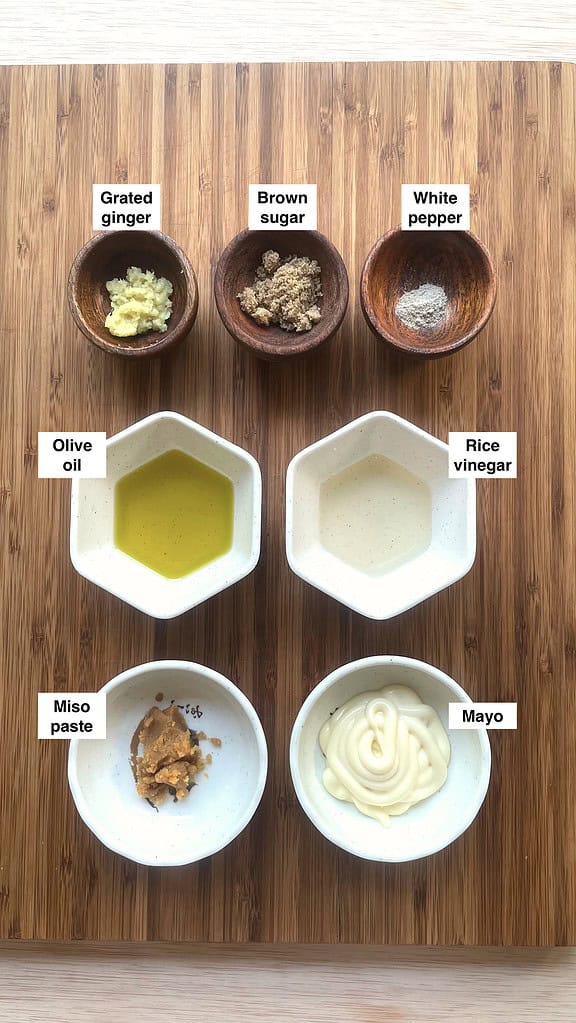 Grated ginger

Brown sugar

White pepper

Olive oil

Rice vinegar

Miso paste

Mayo