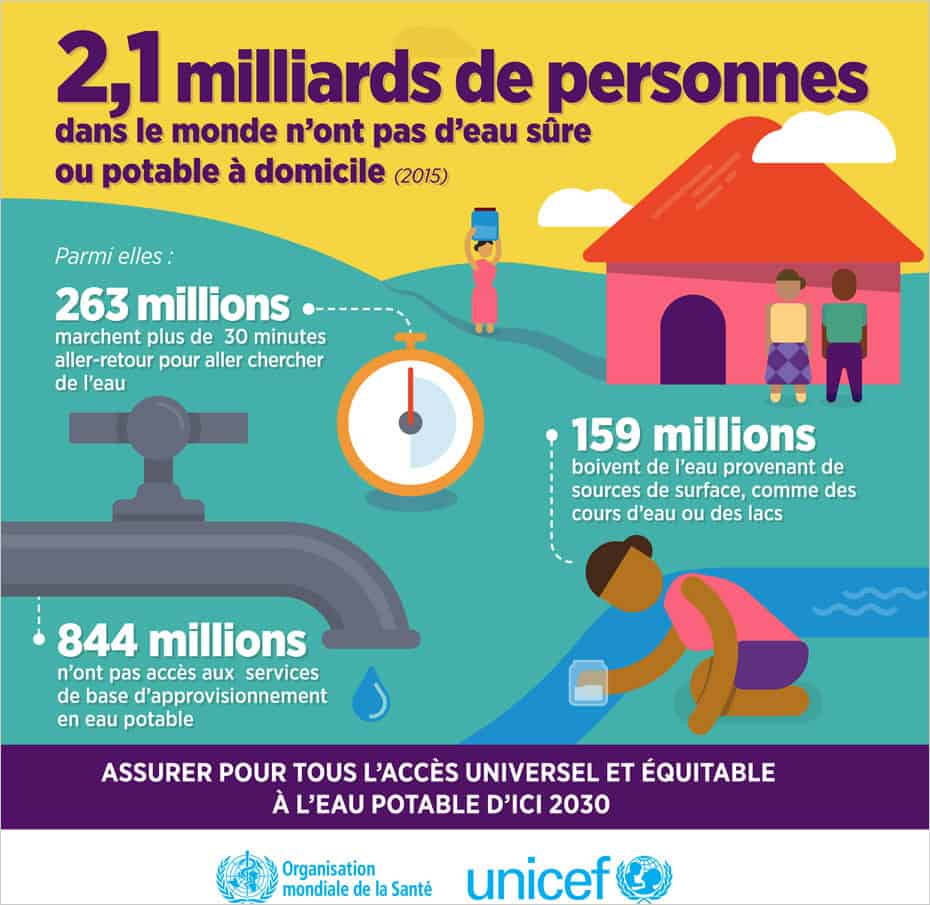 2,1 milliards de personnes
dans le monde n'ont pas d'eau sûre ou potable à domicile (2015)

Parmi elles :

263 millions
marchent plus de 30 minutes aller-retour pour aller chercher de l'eau

159 millions
boivent de l'eau provenant de sources de surface, comme des cours d'eau ou des lacs

844 millions
n'ont pas accès aux services de base d'approvisionnement en eau potable

ASSURER POUR TOUS L'ACCÈS UNIVERSEL ET ÉQUITABLE À L'EAU POTABLE D'ICI 2030

Organisation mondiale de la Santé

unicef