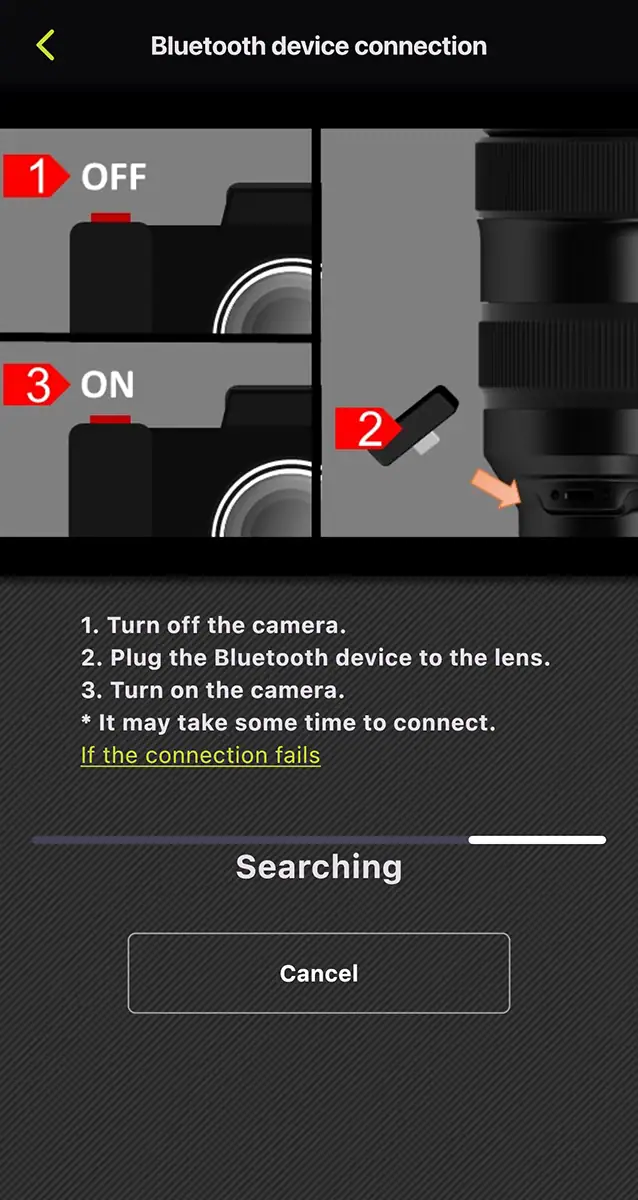 Bluetooth device connection

1 OFF

3 ON

2

1. Turn off the camera.
2. Plug the Bluetooth device to the lens.
3. Turn on the camera.
* It may take some time to connect.
If the connection fails

Searching

Cancel