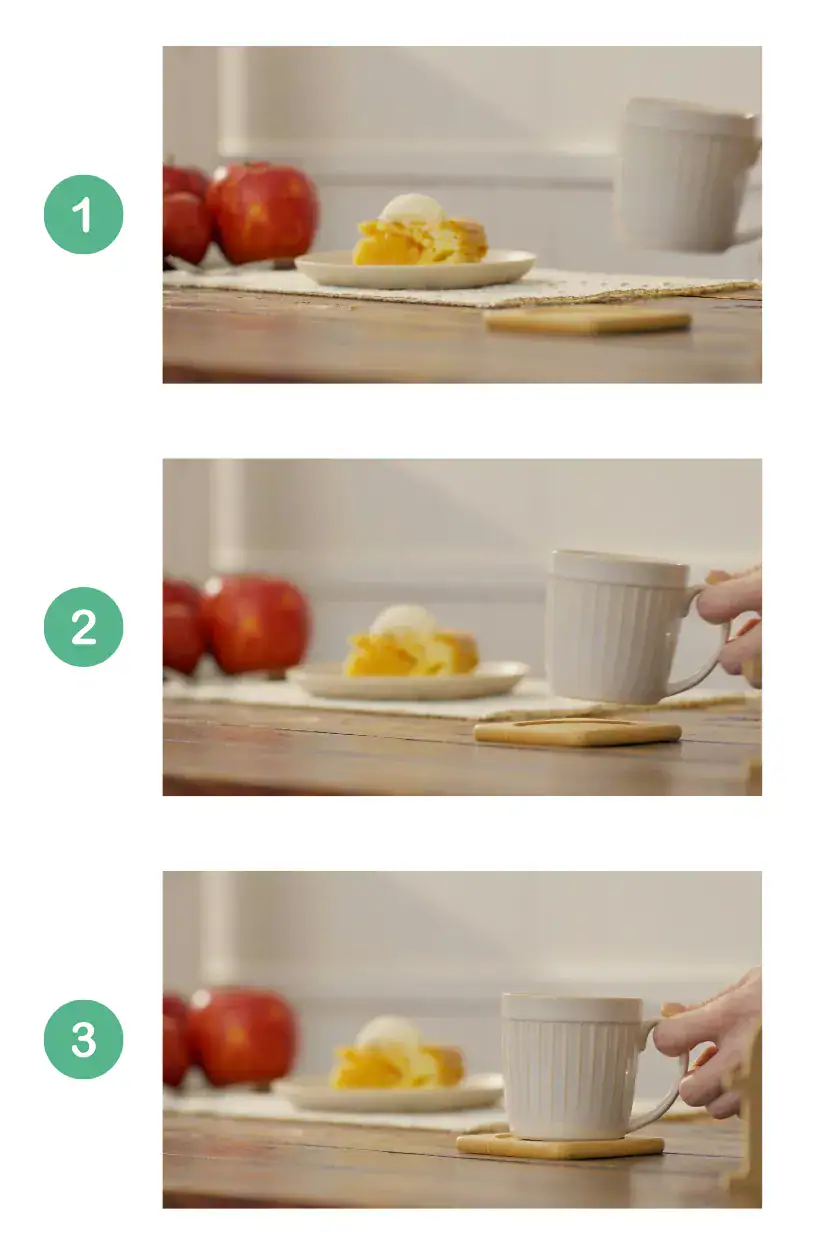 1

2

3