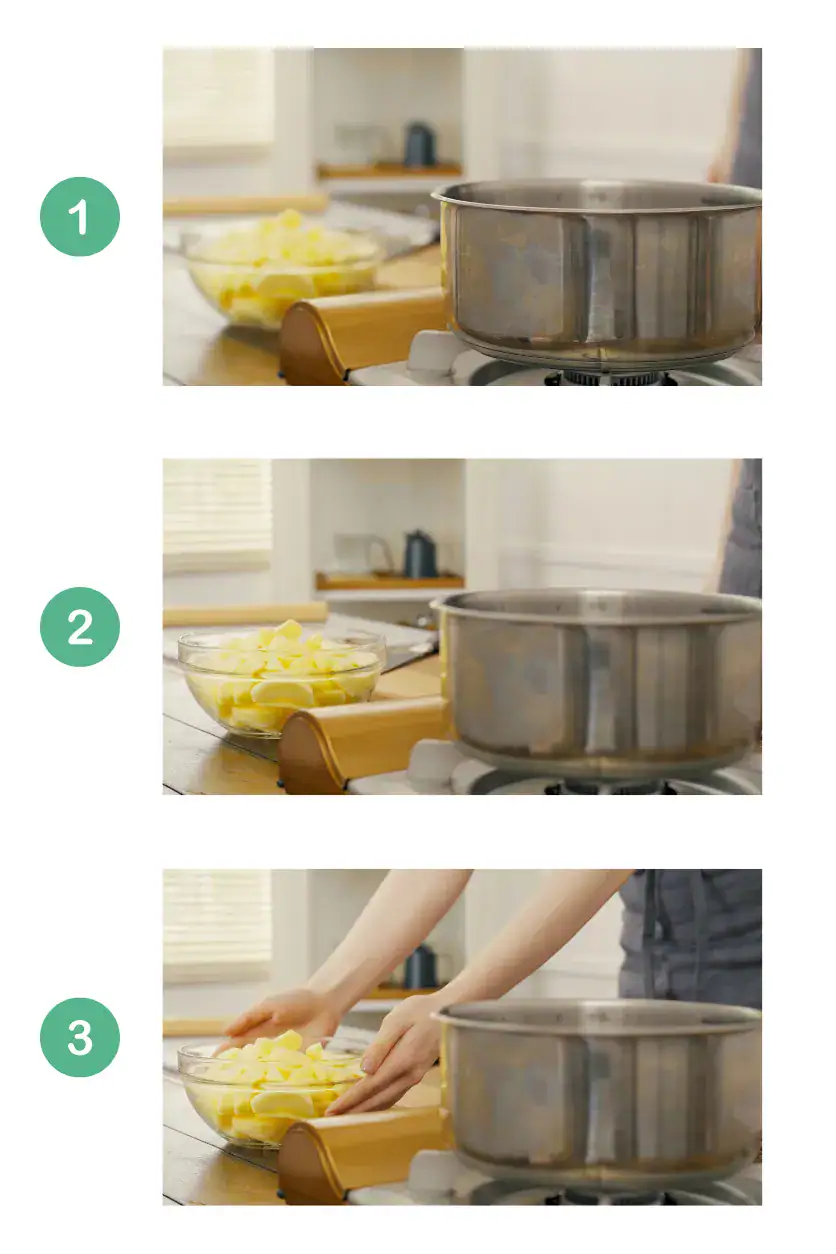 1

2

3