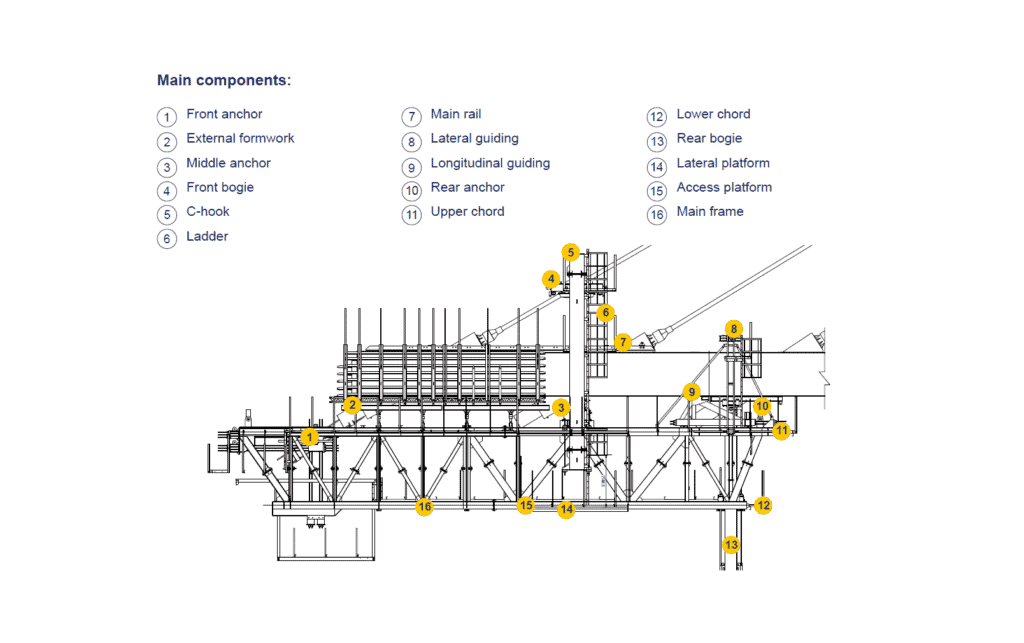 Main components:

1 Front anchor
2 External formwork
3 Middle anchor
4 Front bogie
5 C-hook
6 Ladder

7 Main rail
8 Lateral guiding
9 Longitudinal guiding
10 Rear anchor
11 Upper chord

12 Lower chord
13 Rear bogie
14 Lateral platform
15 Access platform
16 Main frame

5
4
6
7
8
9
2
3
10
1
11
16
15
14
12
13