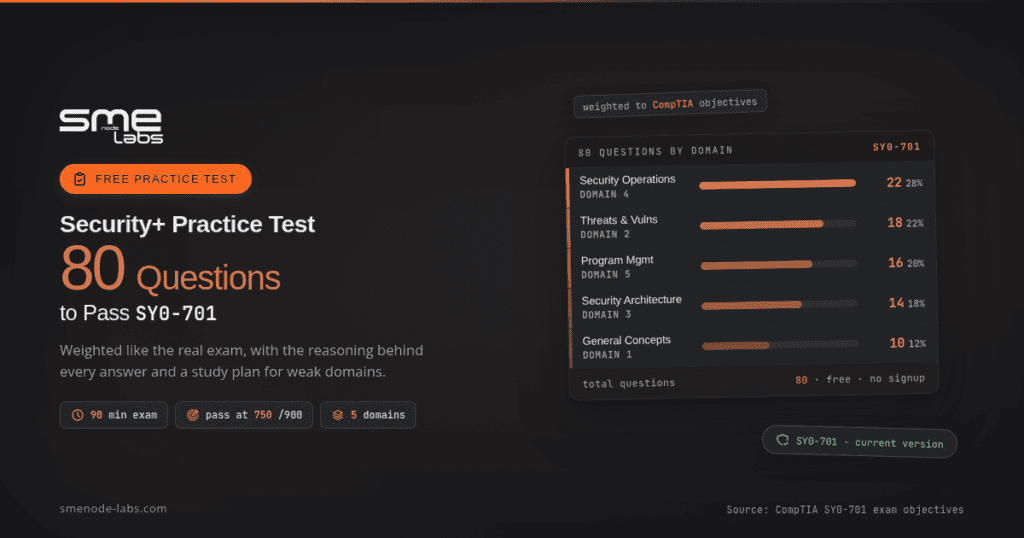 sme node labs

FREE PRACTICE TEST

Security+ Practice Test

80 Questions

to Pass SY0-701

Weighted like the real exam, with the reasoning behind every answer and a study plan for weak domains.

90 min exam

pass at 750 /900

5 domains

smenode-labs.com

weighted to CompTIA objectives

80 QUESTIONS BY DOMAIN

SY0-701

Security Operations
DOMAIN 4
22 28%

Threats & Vulns
DOMAIN 2
18 22%

Program Mgmt
DOMAIN 5
16 20%

Security Architecture
DOMAIN 3
14 18%

General Concepts
DOMAIN 1
10 12%

total questions
80 · free · no signup

SY0-701 · current version

Source: CompTIA SY0-701 exam objectives