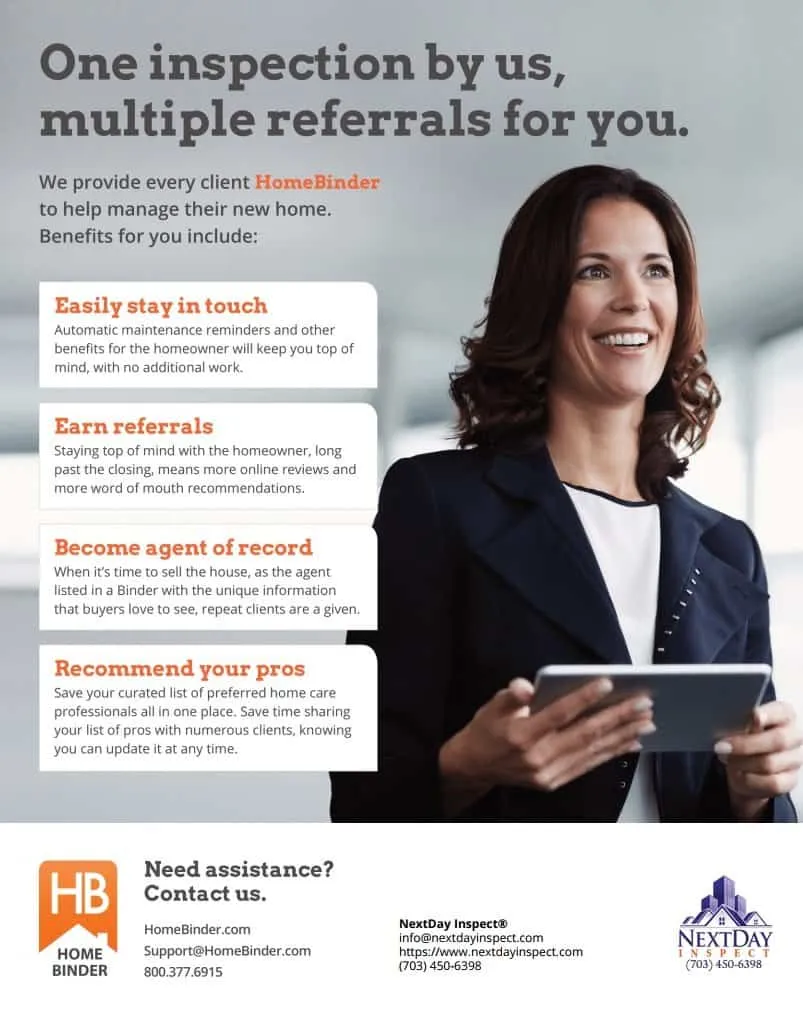 One inspection by us, multiple referrals for you.

We provide every client HomeBinder to help manage their new home. Benefits for you include:

Easily stay in touch
Automatic maintenance reminders and other benefits for the homeowner will keep you top of mind, with no additional work.

Earn referrals
Staying top of mind with the homeowner, long past the closing, means more online reviews and more word of mouth recommendations.

Become agent of record
When it's time to sell the house, as the agent listed in a Binder with the unique information that buyers love to see, repeat clients are a given.

Recommend your pros
Save your curated list of preferred home care professionals all in one place. Save time sharing your list of pros with numerous clients, knowing you can update it at any time.

HB
HOME BINDER

Need assistance? Contact us.

HomeBinder.com
Support@HomeBinder.com
800.377.6915

NextDay Inspect®
info@nextdayinspect.com
https://www.nextdayinspect.com
(703) 450-6398

NEXTDAY
INSPECT
(703) 450-6398