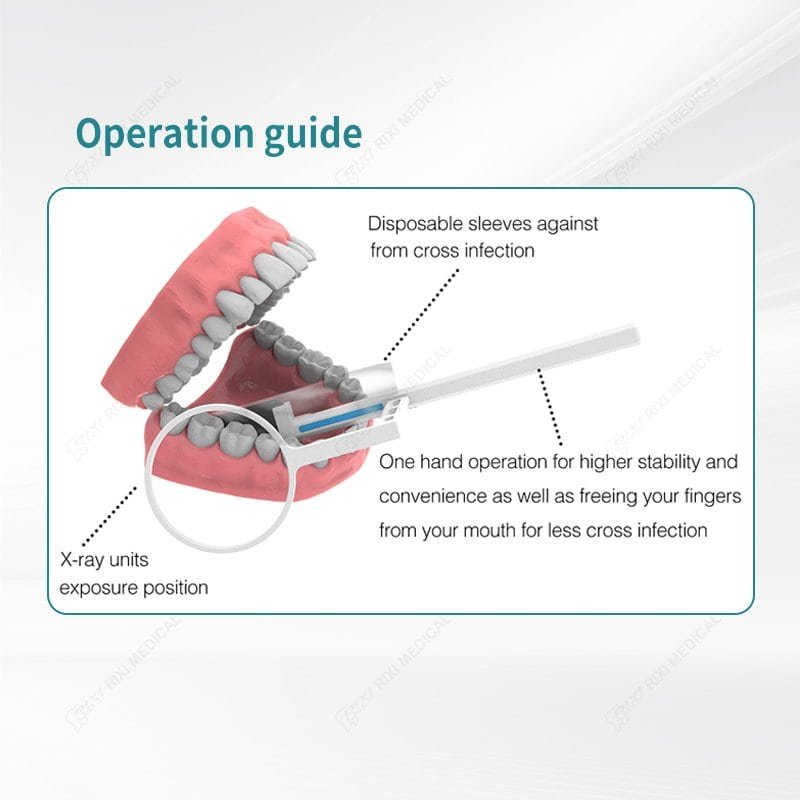 Operation guide

Disposable sleeves against from cross infection

One hand operation for higher stability and convenience as well as freeing your fingers from your mouth for less cross infection

X-ray units exposure position

RIXI MEDICAL