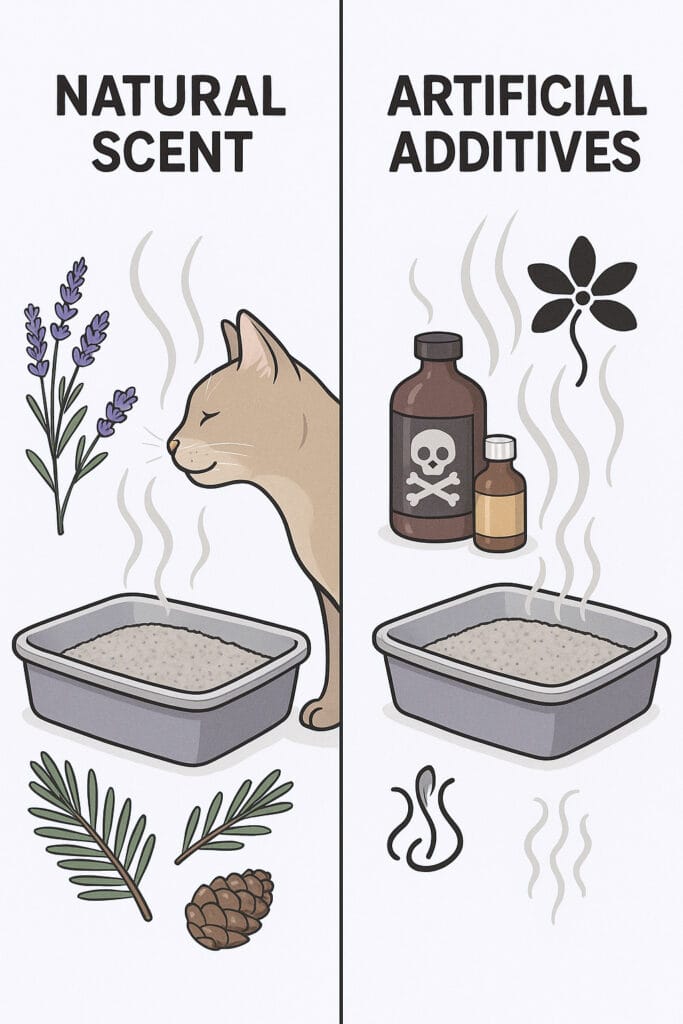 NATURAL SCENT

ARTIFICIAL ADDITIVES