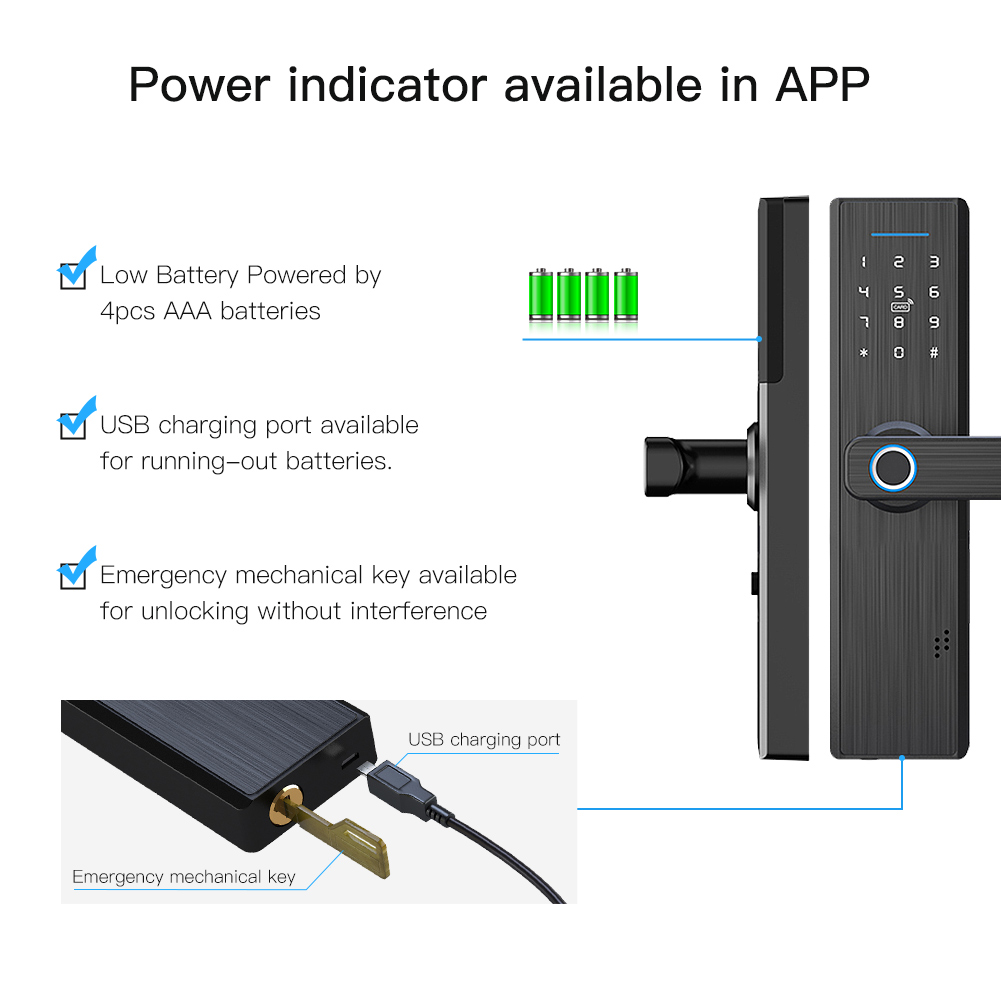 Power indicator available in APP

Low Battery Powered by 4pcs AAA batteries

USB charging port available for running-out batteries.

Emergency mechanical key available for unlocking without interference

1 2 3
4 5 6
CARD
7 8 9
* 0 #

USB charging port

Emergency mechanical key