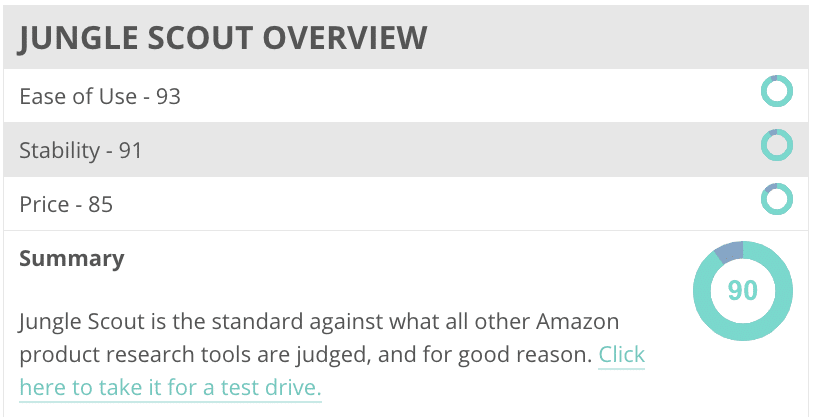 JUNGLE SCOUT OVERVIEW

Ease of Use - 93

Stability - 91

Price - 85

Summary

90

Jungle Scout is the standard against what all other Amazon product research tools are judged, and for good reason. Click here to take it for a test drive.