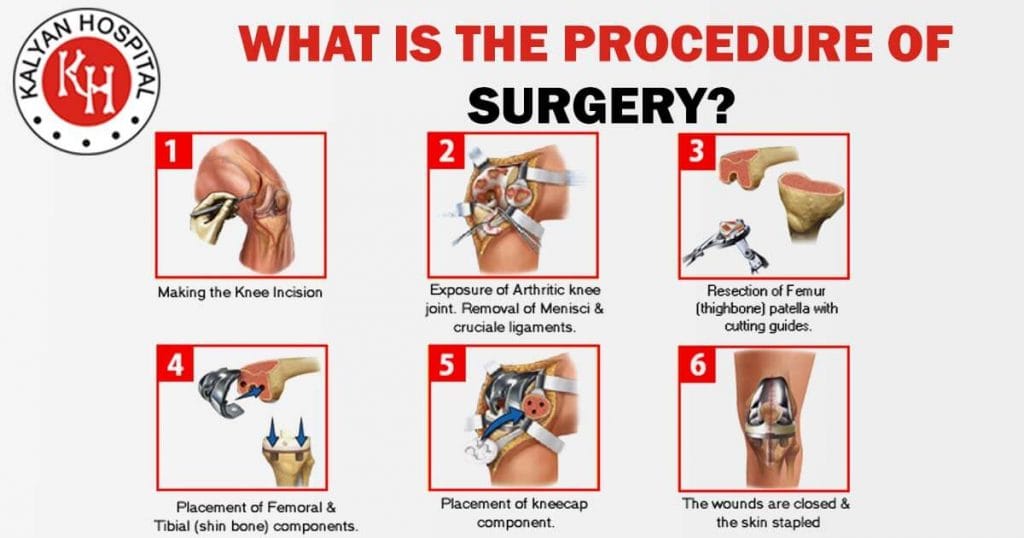 KALYAN HOSPITAL
KH

WHAT IS THE PROCEDURE OF SURGERY?

1
Making the Knee Incision

2
Exposure of Arthritic knee joint. Removal of Menisci & cruciale ligaments.

3
Resection of Femur (thighbone) patella with cutting guides.

4
Placement of Femoral & Tibial (shin bone) components.

5
Placement of kneecap component.

6
The wounds are closed & the skin stapled