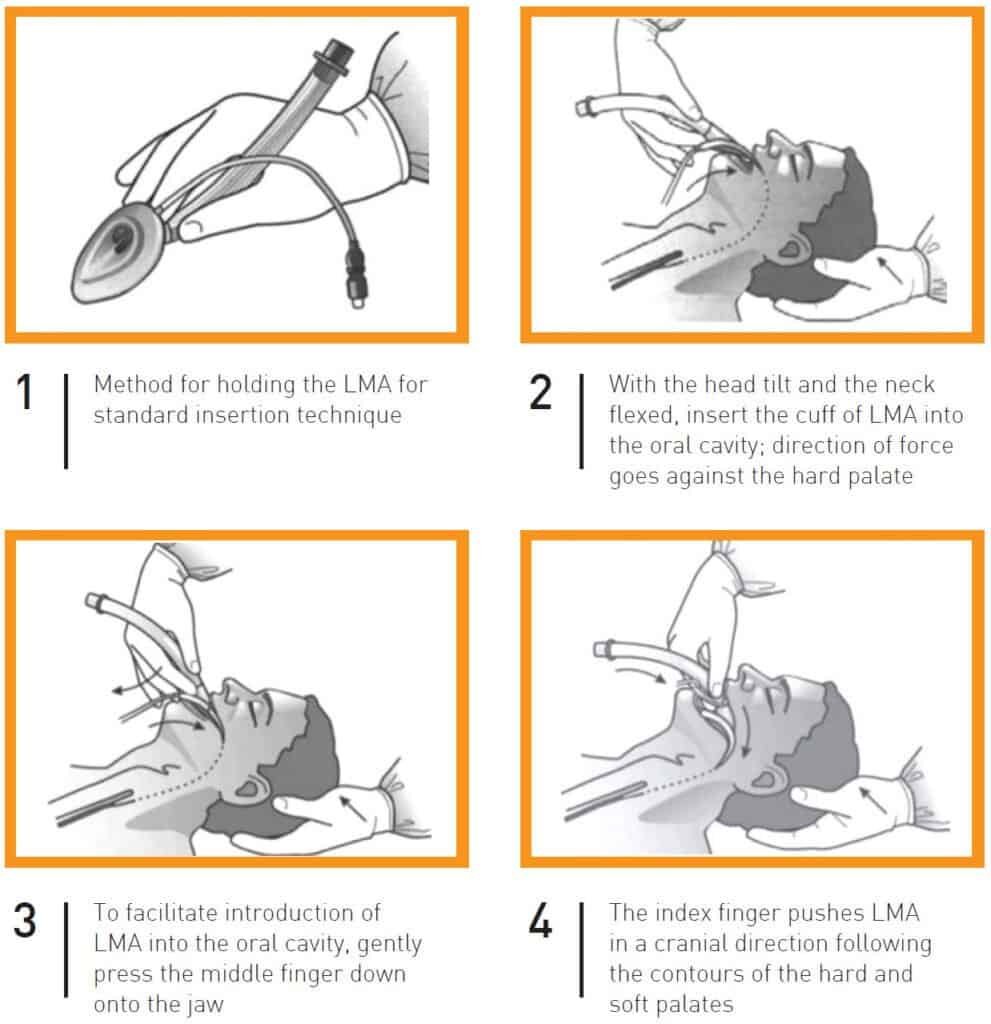 1 Method for holding the LMA for standard insertion technique

2 With the head tilt and the neck flexed, insert the cuff of LMA into the oral cavity; direction of force goes against the hard palate

3 To facilitate introduction of LMA into the oral cavity, gently press the middle finger down onto the jaw

4 The index finger pushes LMA in a cranial direction following the contours of the hard and soft palates