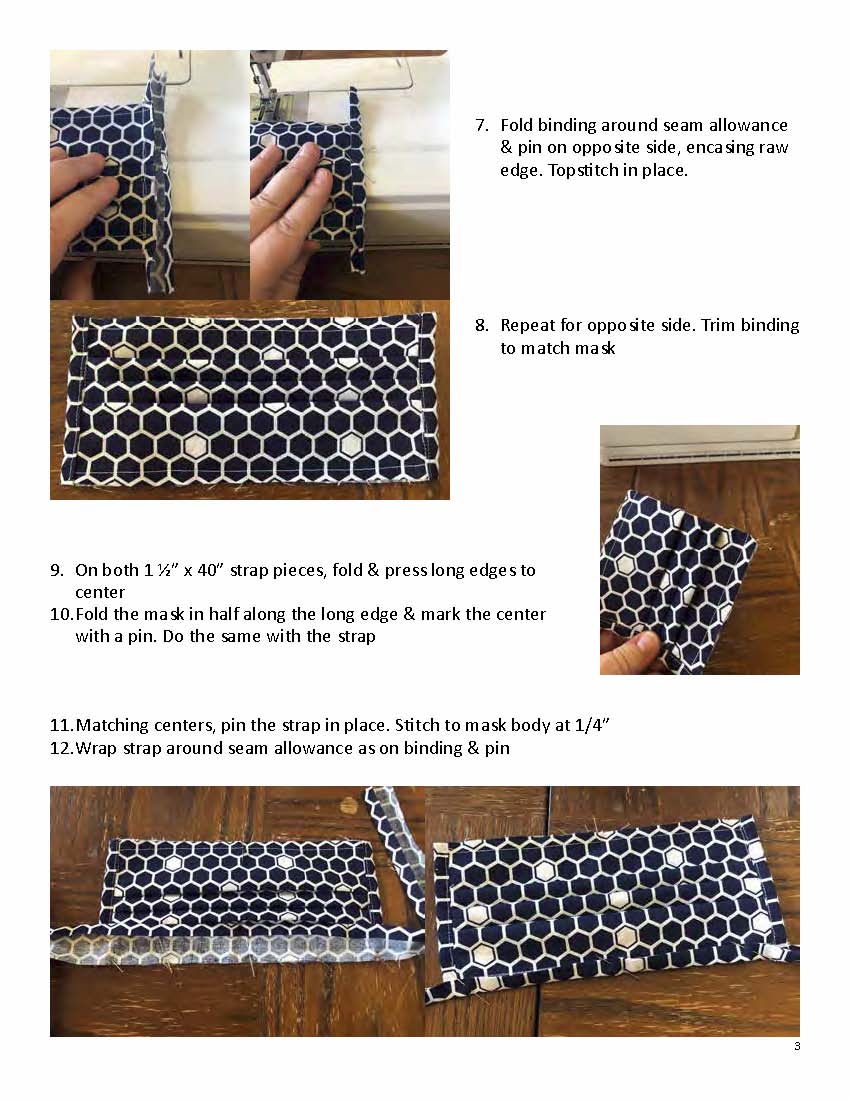 7. Fold binding around seam allowance & pin on opposite side, encasing raw edge. Topstitch in place.

8. Repeat for opposite side. Trim binding to match mask

9. On both 1 ½" x 40" strap pieces, fold & press long edges to center
10. Fold the mask in half along the long edge & mark the center with a pin. Do the same with the strap

11. Matching centers, pin the strap in place. Stitch to mask body at 1/4"
12. Wrap strap around seam allowance as on binding & pin

3