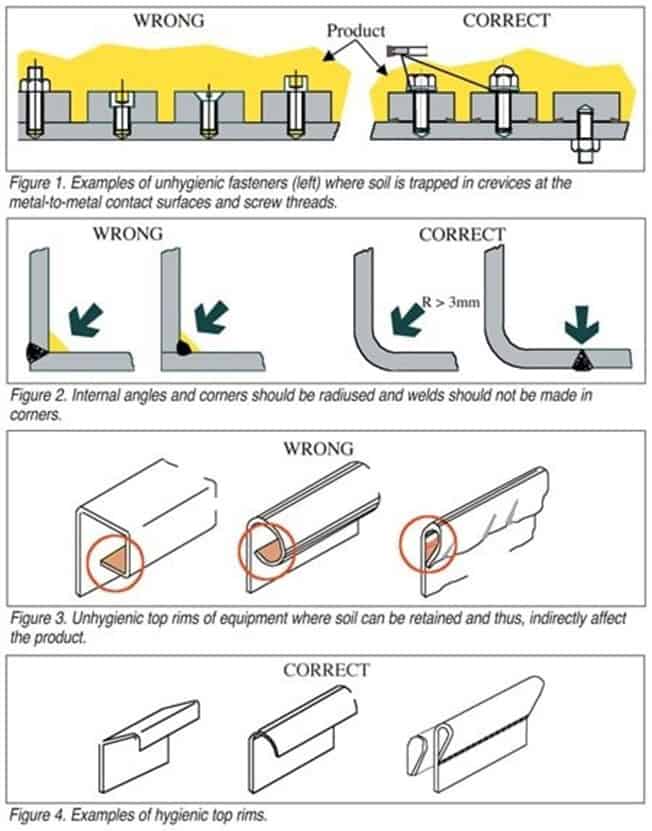 WRONG

Product

CORRECT

Figure 1. Examples of unhygienic fasteners (left) where soil is trapped in crevices at the metal-to-metal contact surfaces and screw threads.

WRONG

CORRECT

R > 3mm

Figure 2. Internal angles and corners should be radiused and welds should not be made in corners.

WRONG

Figure 3. Unhygienic top rims of equipment where soil can be retained and thus, indirectly affect the product.

CORRECT

Figure 4. Examples of hygienic top rims.