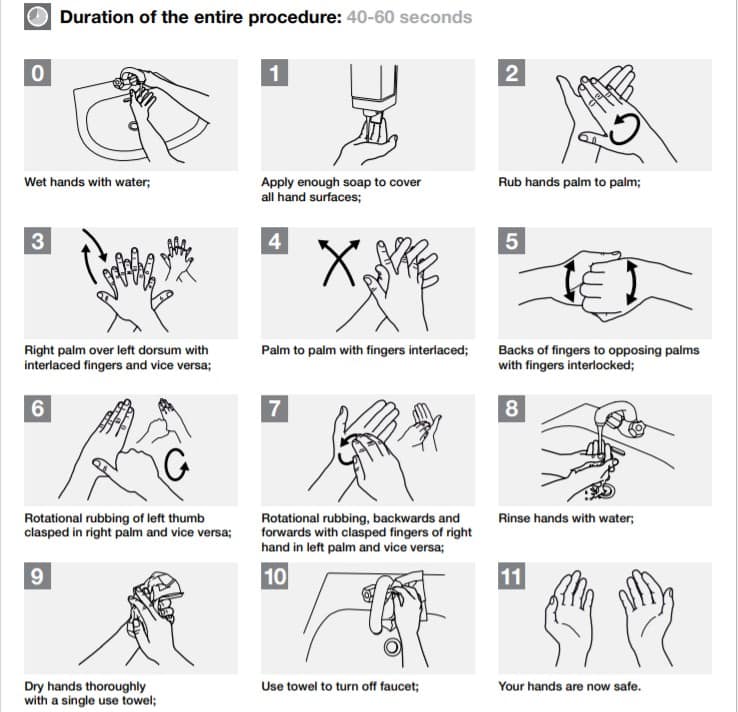 Duration of the entire procedure: 40-60 seconds

0
Wet hands with water;

1
Apply enough soap to cover all hand surfaces;

2
Rub hands palm to palm;

3
Right palm over left dorsum with interlaced fingers and vice versa;

4
Palm to palm with fingers interlaced;

5
Backs of fingers to opposing palms with fingers interlocked;

6
Rotational rubbing of left thumb clasped in right palm and vice versa;

7
Rotational rubbing, backwards and forwards with clasped fingers of right hand in left palm and vice versa;

8
Rinse hands with water;

9
Dry hands thoroughly with a single use towel;

10
Use towel to turn off faucet;

11
Your hands are now safe.