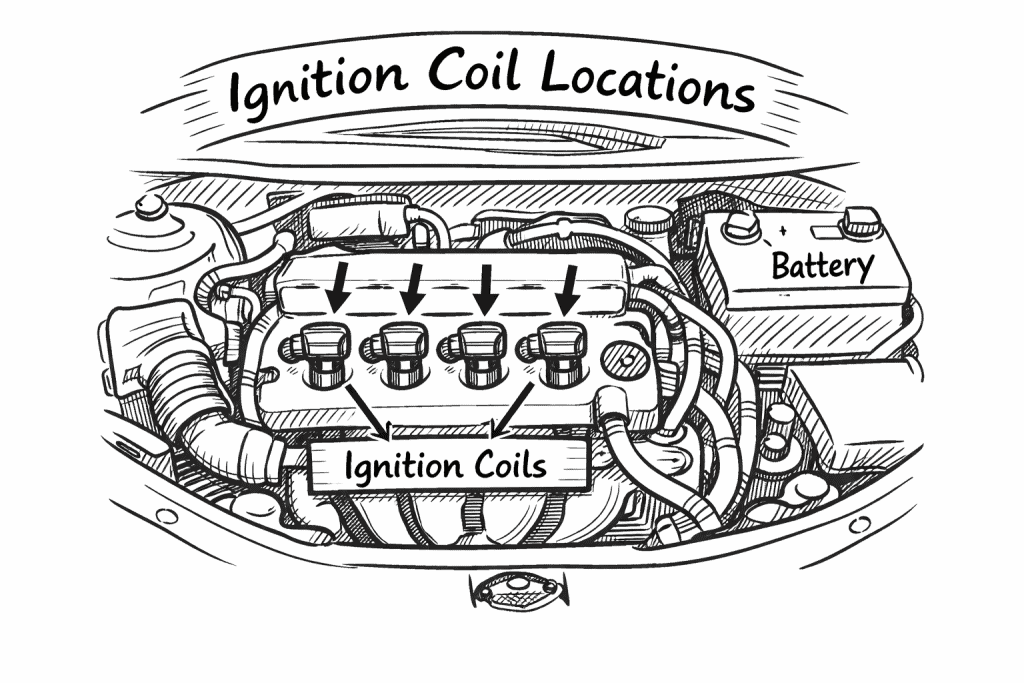 Ignition Coil Locations

+

Battery

Ignition Coils