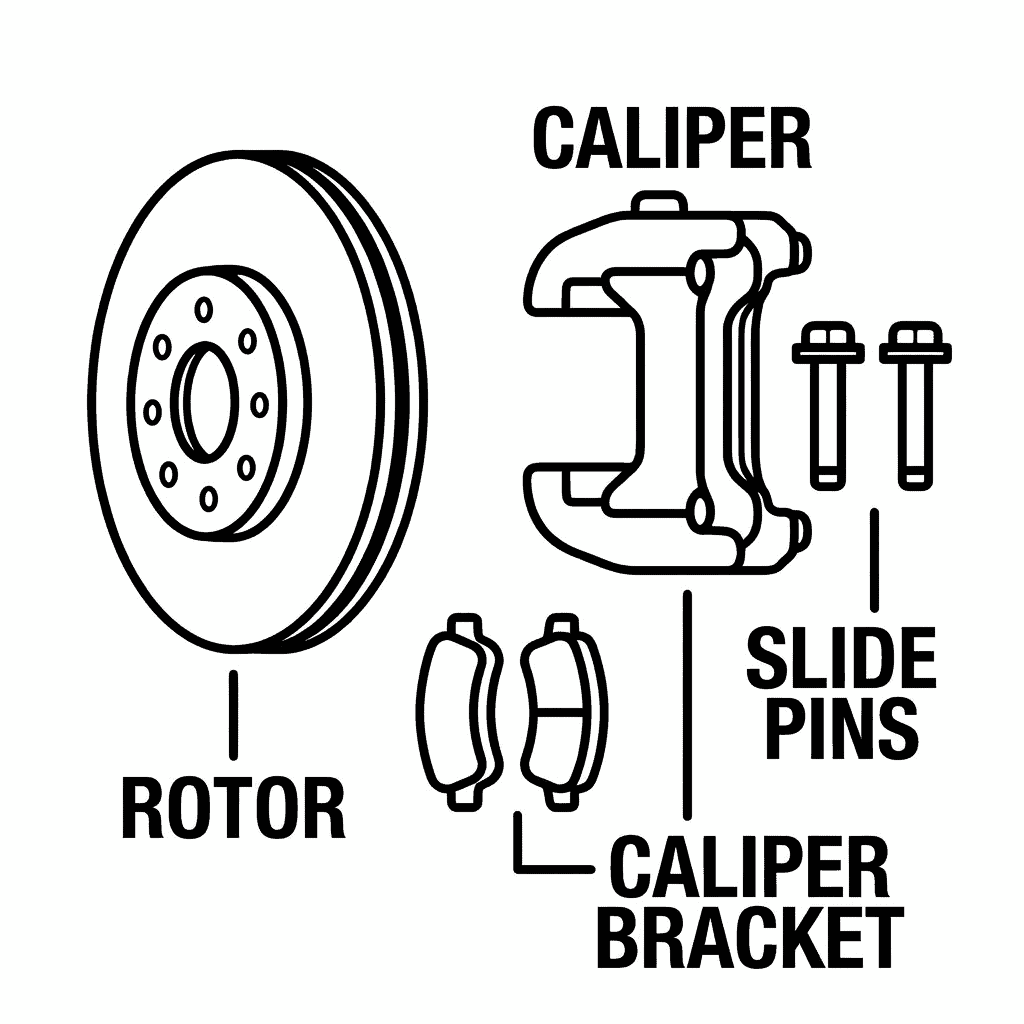 CALIPER

SLIDE PINS

ROTOR

CALIPER BRACKET