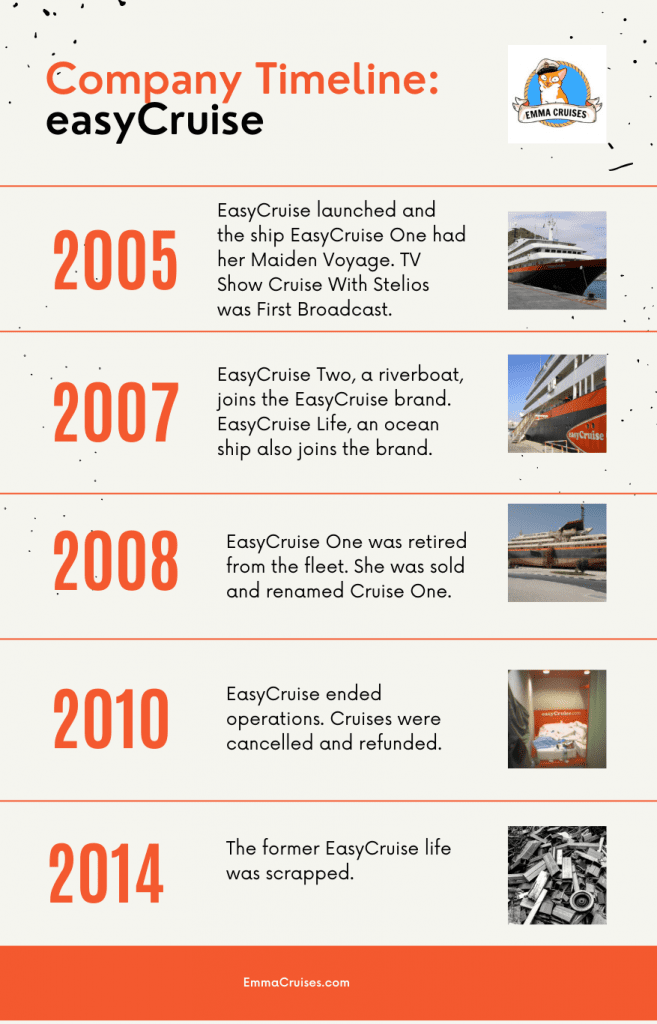 Company Timeline:
easyCruise

EMMA CRUISES

2005

EasyCruise launched and the ship EasyCruise One had her Maiden Voyage. TV Show Cruise With Stelios was First Broadcast.

2007

EasyCruise Two, a riverboat, joins the EasyCruise brand. EasyCruise Life, an ocean ship also joins the brand.

easyCruise

2008

EasyCruise One was retired from the fleet. She was sold and renamed Cruise One.

2010

EasyCruise ended operations. Cruises were cancelled and refunded.

easyCruise.com

2014

The former EasyCruise life was scrapped.

EmmaCruises.com