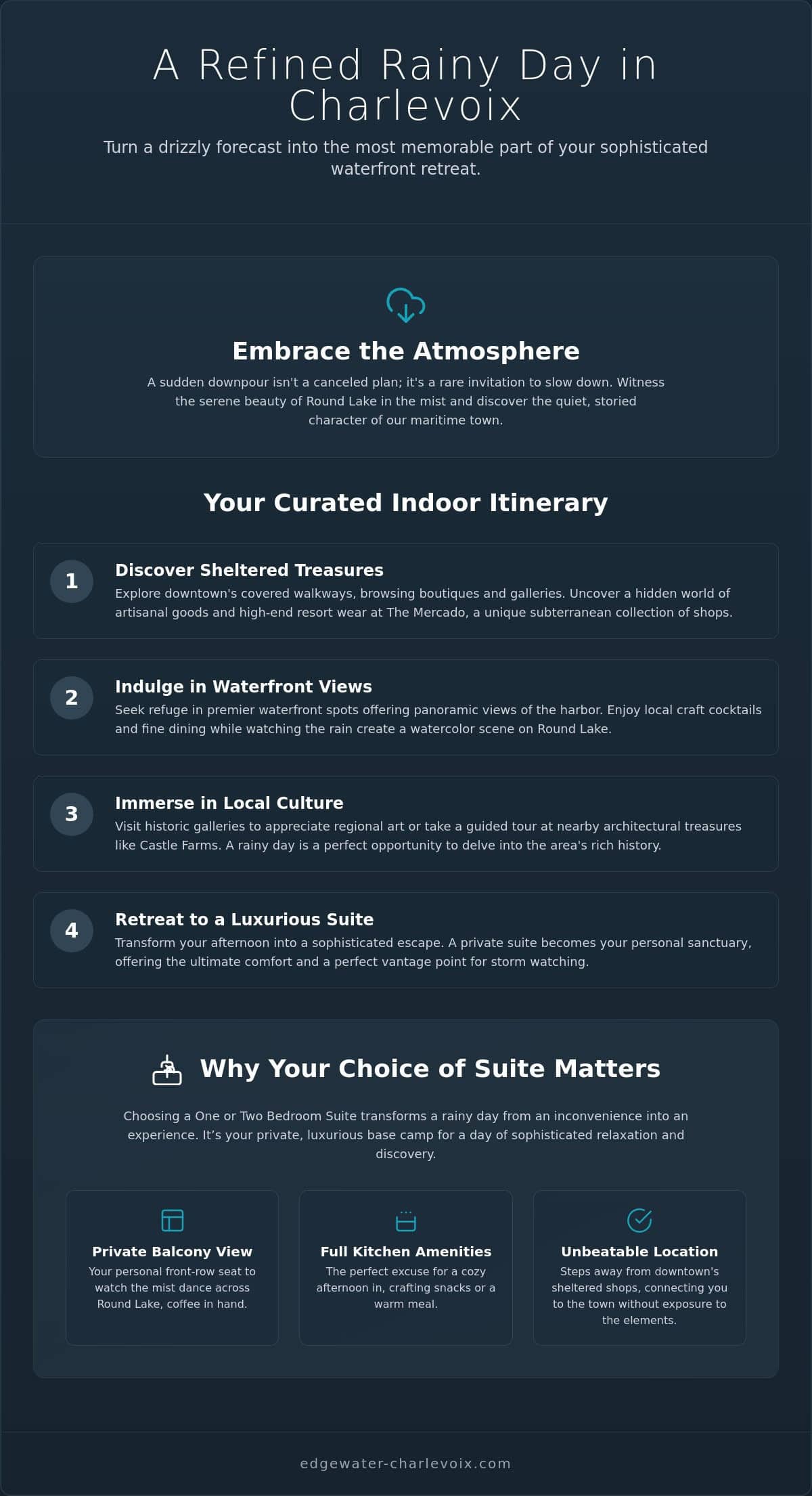 A Refined Rainy Day in Charlevoix

Turn a drizzly forecast into the most memorable part of your sophisticated waterfront retreat.

Embrace the Atmosphere

A sudden downpour isn't a canceled plan; it's a rare invitation to slow down. Witness the serene beauty of Round Lake in the mist and discover the quiet, storied character of our maritime town.

Your Curated Indoor Itinerary

1
Discover Sheltered Treasures
Explore downtown's covered walkways, browsing boutiques and galleries. Uncover a hidden world of artisanal goods and high-end resort wear at The Mercado, a unique subterranean collection of shops.

2
Indulge in Waterfront Views
Seek refuge in premier waterfront spots offering panoramic views of the harbor. Enjoy local craft cocktails and fine dining while watching the rain create a watercolor scene on Round Lake.

3
Immerse in Local Culture
Visit historic galleries to appreciate regional art or take a guided tour at nearby architectural treasures like Castle Farms. A rainy day is a perfect opportunity to delve into the area's rich history.

4
Retreat to a Luxurious Suite
Transform your afternoon into a sophisticated escape. A private suite becomes your personal sanctuary, offering the ultimate comfort and a perfect vantage point for storm watching.

Why Your Choice of Suite Matters

Choosing a One or Two Bedroom Suite transforms a rainy day from an inconvenience into an experience. It's your private, luxurious base camp for a day of sophisticated relaxation and discovery.

Private Balcony View
Your personal front-row seat to watch the mist dance across Round Lake, coffee in hand.

Full Kitchen Amenities
The perfect excuse for a cozy afternoon in, crafting snacks or a warm meal.

Unbeatable Location
Steps away from downtown's sheltered shops, connecting you to the town without exposure to the elements.

edgewater-charlevoix.com