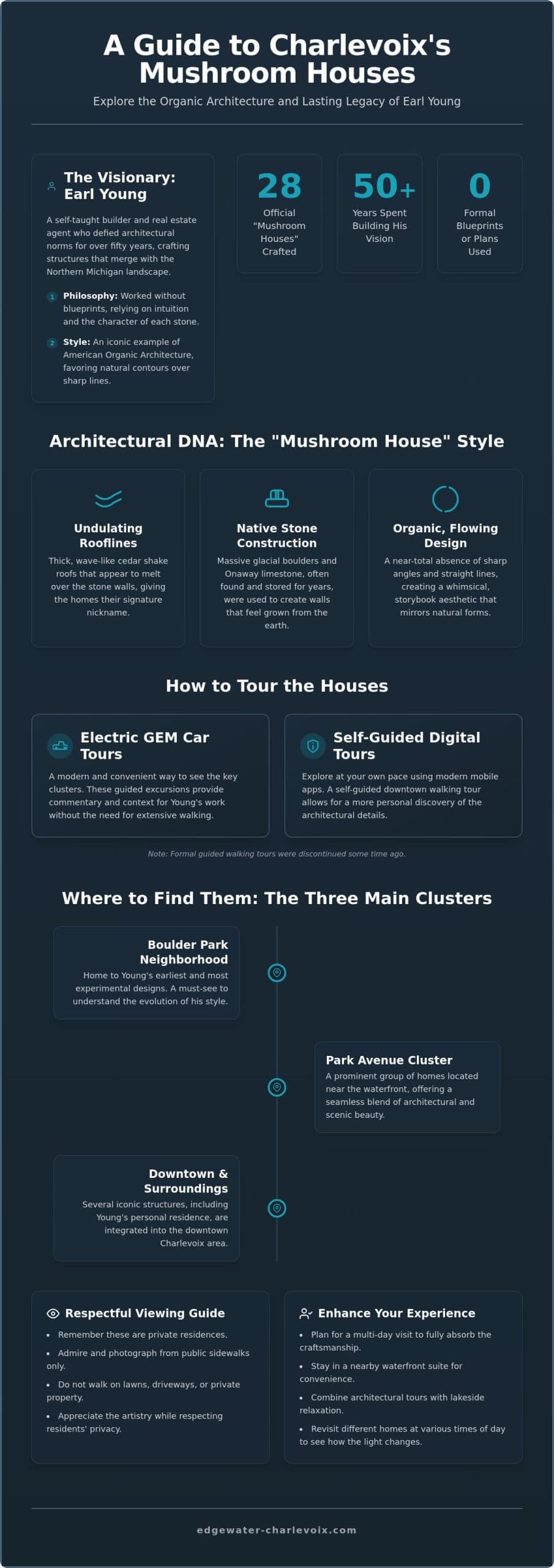 A Guide to Charlevoix's Mushroom Houses

Explore the Organic Architecture and Lasting Legacy of Earl Young

The Visionary: Earl Young

A self-taught builder and real estate agent who defied architectural norms for over fifty years, crafting structures that merge with the Northern Michigan landscape.

1 Philosophy: Worked without blueprints, relying on intuition and the character of each stone.

2 Style: An iconic example of American Organic Architecture, favoring natural contours over sharp lines.

28
Official "Mushroom Houses" Crafted

50+
Years Spent Building His Vision

0
Formal Blueprints or Plans Used

Architectural DNA: The "Mushroom House" Style

Undulating Rooflines
Thick, wave-like cedar shake roofs that appear to melt over the stone walls, giving the homes their signature nickname.

Native Stone Construction
Massive glacial boulders and Onaway limestone, often found and stored for years, were used to create walls that feel grown from the earth.

Organic, Flowing Design
A near-total absence of sharp angles and straight lines, creating a whimsical, storybook aesthetic that mirrors natural forms.

How to Tour the Houses

Electric GEM Car Tours
A modern and convenient way to see the key clusters. These guided excursions provide commentary and context for Young's work without the need for extensive walking.

Self-Guided Digital Tours
Explore at your own pace using modern mobile apps. A self-guided downtown walking tour allows for a more personal discovery of the architectural details.

Note: Formal guided walking tours were discontinued some time ago.

Where to Find Them: The Three Main Clusters

Boulder Park Neighborhood
Home to Young's earliest and most experimental designs. A must-see to understand the evolution of his style.

Park Avenue Cluster
A prominent group of homes located near the waterfront, offering a seamless blend of architectural and scenic beauty.

Downtown & Surroundings
Several iconic structures, including Young's personal residence, are integrated into the downtown Charlevoix area.

Respectful Viewing Guide
• Remember these are private residences.
• Admire and photograph from public sidewalks only.
• Do not walk on lawns, driveways, or private property.
• Appreciate the artistry while respecting residents' privacy.

Enhance Your Experience
• Plan for a multi-day visit to fully absorb the craftsmanship.
• Stay in a nearby waterfront suite for convenience.
• Combine architectural tours with lakeside relaxation.
• Revisit different homes at various times of day to see how the light changes.

edgewater-charlevoix.com