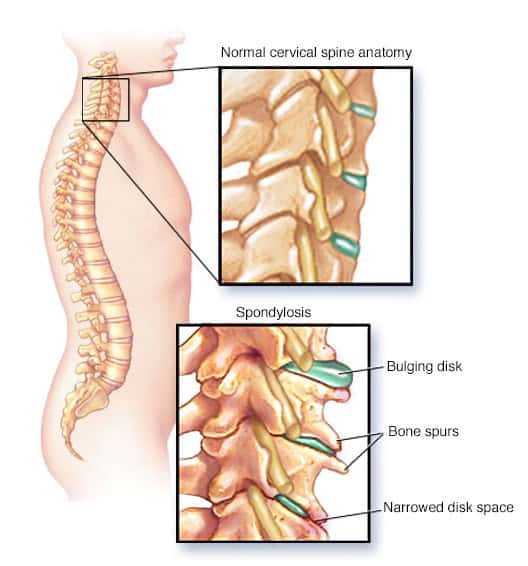 Normal cervical spine anatomy

Spondylosis

Bulging disk

Bone spurs

Narrowed disk space