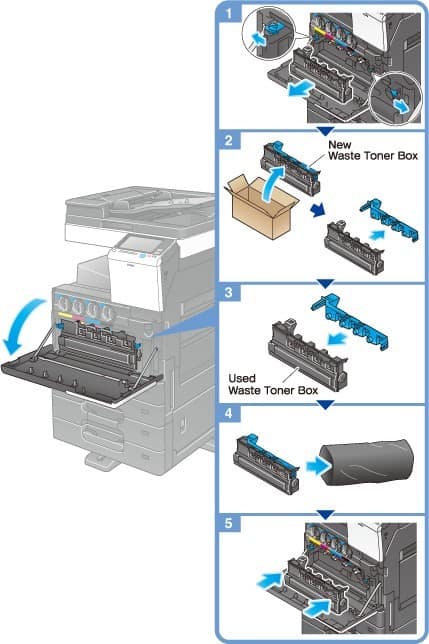 1

2

New
Waste Toner Box

3

Used
Waste Toner Box

4

5