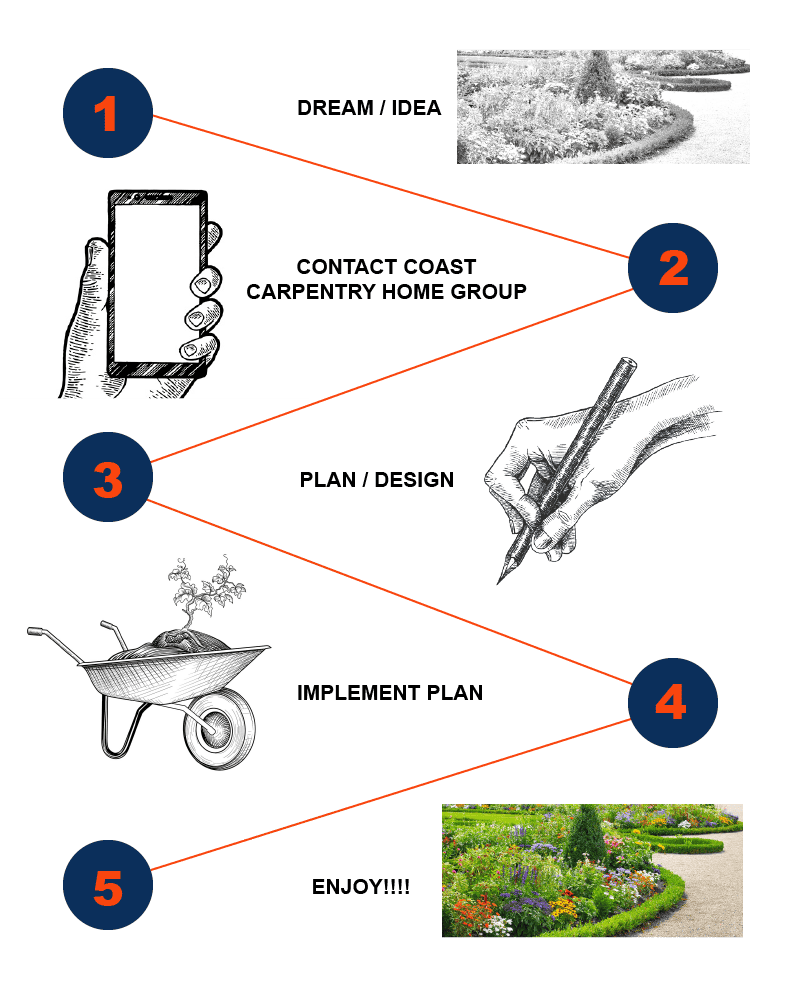 1

DREAM / IDEA

2

CONTACT COAST CARPENTRY HOME GROUP

3

PLAN / DESIGN

4

IMPLEMENT PLAN

5

ENJOY!!!!