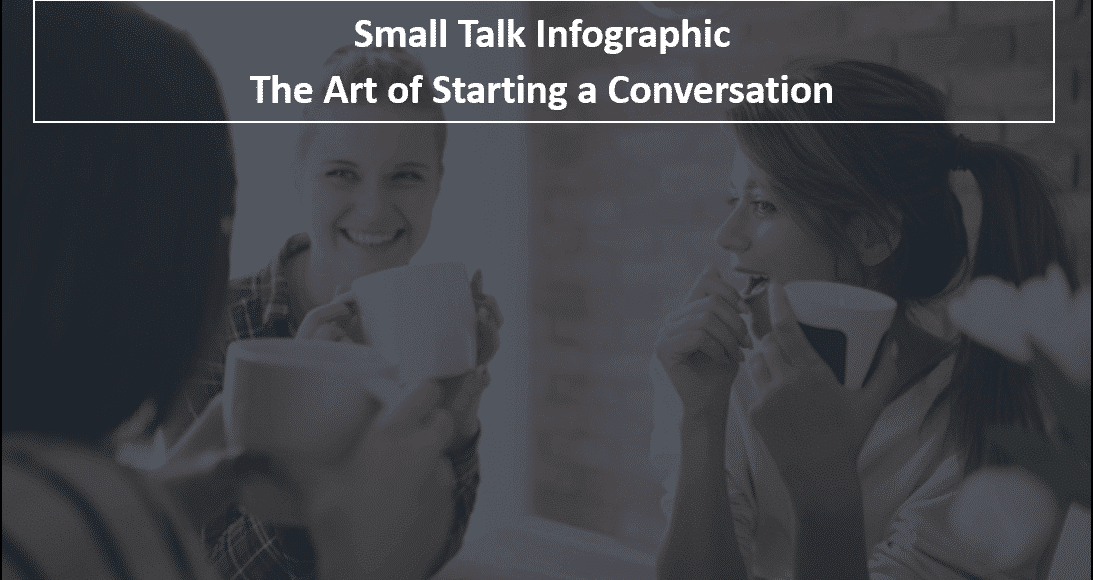 Small Talk Infographic
The Art of Starting a Conversation