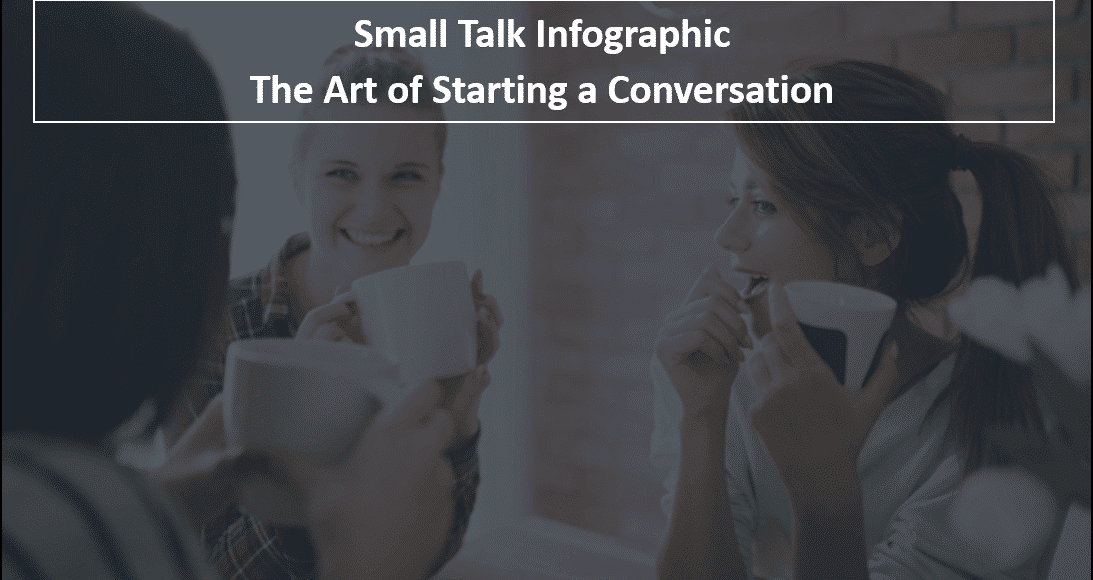 Small Talk Infographic
The Art of Starting a Conversation