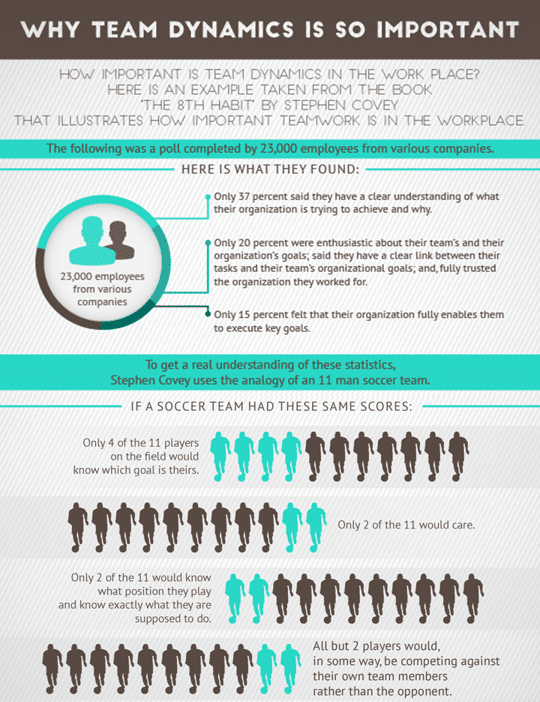 WHY TEAM DYNAMICS IS SO IMPORTANT

HOW IMPORTANT IS TEAM DYNAMICS IN THE WORK PLACE? HERE IS AN EXAMPLE TAKEN FROM THE BOOK 'THE 8TH HABIT' BY STEPHEN COVEY THAT ILLUSTRATES HOW IMPORTANT TEAMWORK IS IN THE WORKPLACE.

The following was a poll completed by 23,000 employees from various companies.

HERE IS WHAT THEY FOUND:

23,000 employees from various companies

Only 37 percent said they have a clear understanding of what their organization is trying to achieve and why.

Only 20 percent were enthusiastic about their team's and their organization's goals; said they have a clear link between their tasks and their team's organizational goals; and, fully trusted the organization they worked for.

Only 15 percent felt that their organization fully enables them to execute key goals.

To get a real understanding of these statistics, Stephen Covey uses the analogy of an 11 man soccer team.

IF A SOCCER TEAM HAD THESE SAME SCORES:

Only 4 of the 11 players on the field would know which goal is theirs.

Only 2 of the 11 would care.

Only 2 of the 11 would know what position they play and know exactly what they are supposed to do.

All but 2 players would, in some way, be competing against their own team members rather than the opponent.