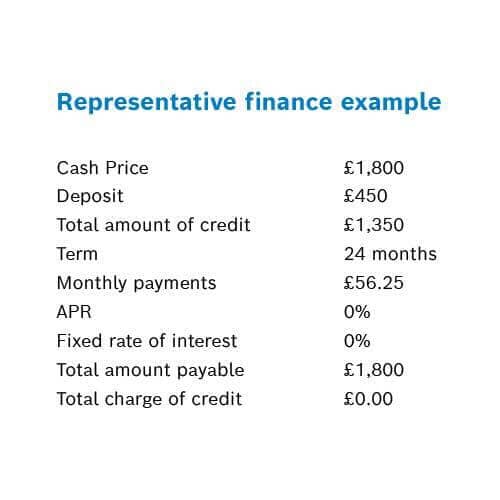 Representative finance example

| | |
|---|---|
| Cash Price | £1,800 |
| Deposit | £450 |
| Total amount of credit | £1,350 |
| Term | 24 months |
| Monthly payments | £56.25 |
| APR | 0% |
| Fixed rate of interest | 0% |
| Total amount payable | £1,800 |
| Total charge of credit | £0.00 |