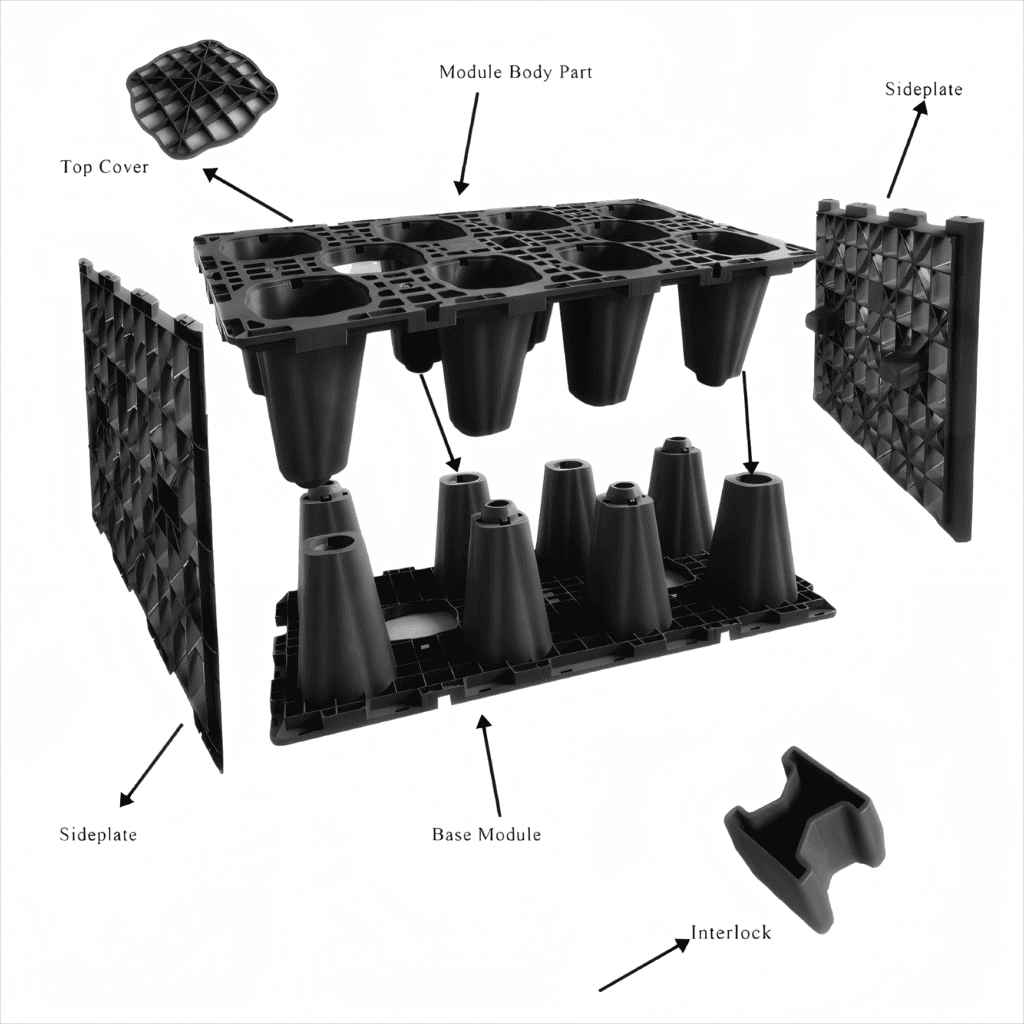 Module Body Part

Sideplate

Top Cover

Sideplate

Base Module

Interlock