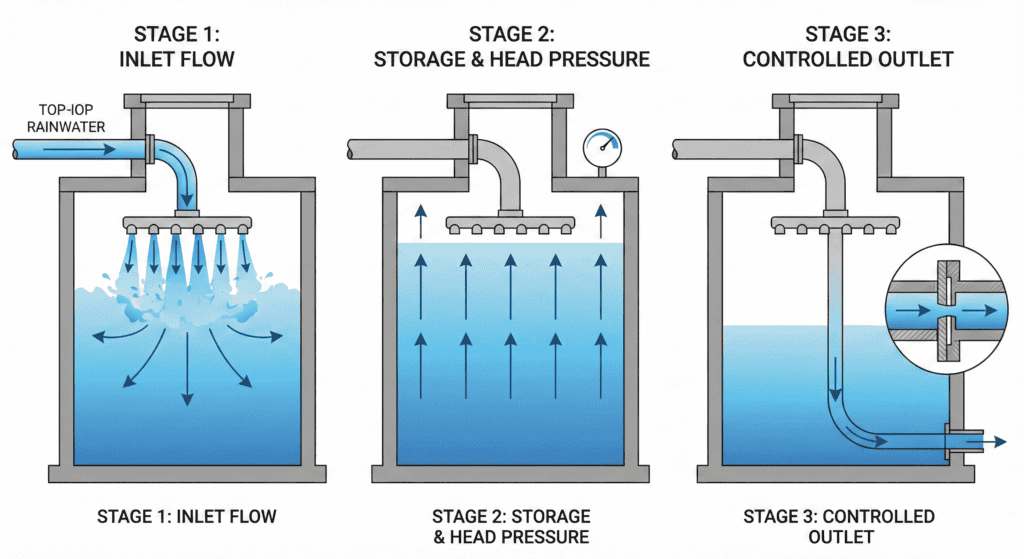 STAGE 1:
INLET FLOW

STAGE 2:
STORAGE & HEAD PRESSURE

STAGE 3:
CONTROLLED OUTLET

TOP-IOP
RAINWATER

STAGE 1: INLET FLOW

STAGE 2: STORAGE & HEAD PRESSURE

STAGE 3: CONTROLLED OUTLET