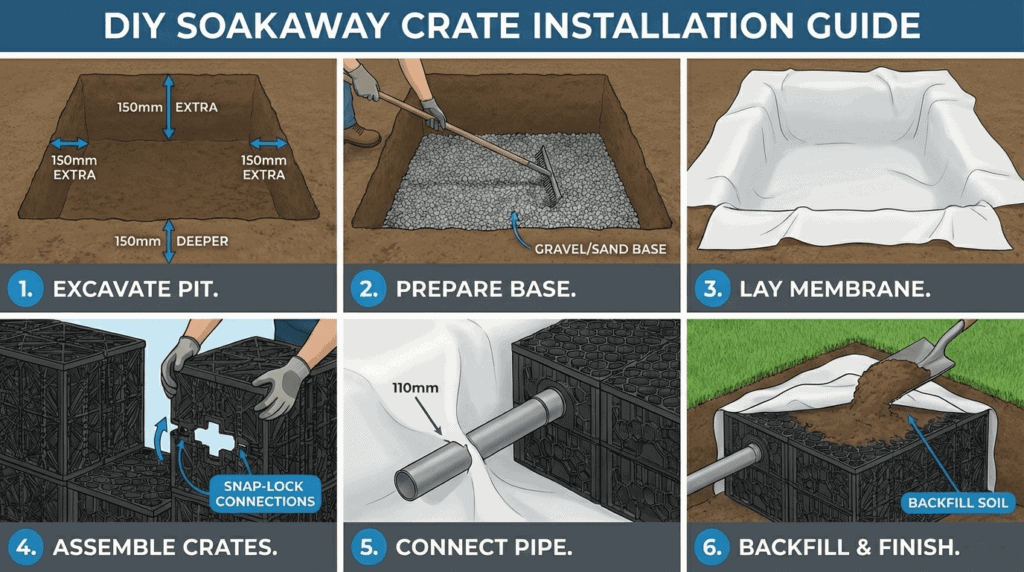 DIY SOAKAWAY CRATE INSTALLATION GUIDE

150mm EXTRA

150mm EXTRA

150mm EXTRA

150mm DEEPER

1. EXCAVATE PIT.

GRAVEL/SAND BASE

2. PREPARE BASE.

3. LAY MEMBRANE.

SNAP-LOCK CONNECTIONS

4. ASSEMBLE CRATES.

110mm

5. CONNECT PIPE.

BACKFILL SOIL

6. BACKFILL & FINISH.