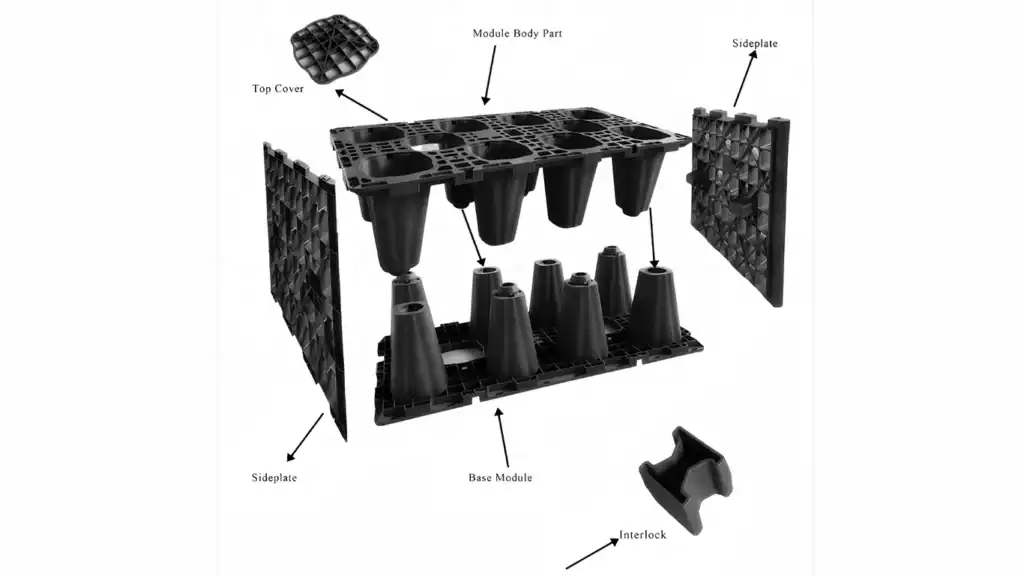 Module Body Part

Sideplate

Top Cover

Sideplate

Base Module

Interlock