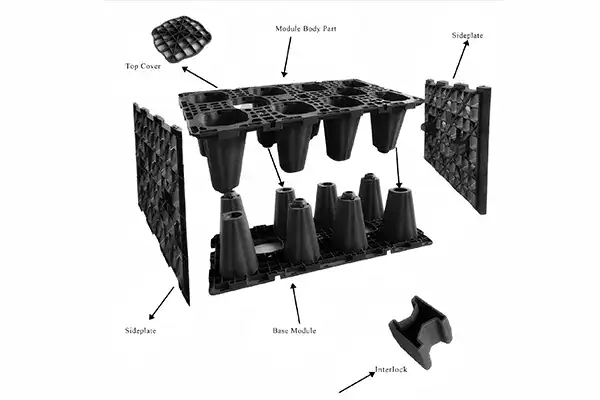 Module Body Part

Sideplate

Top Cover

Sideplate

Base Module

Interlock