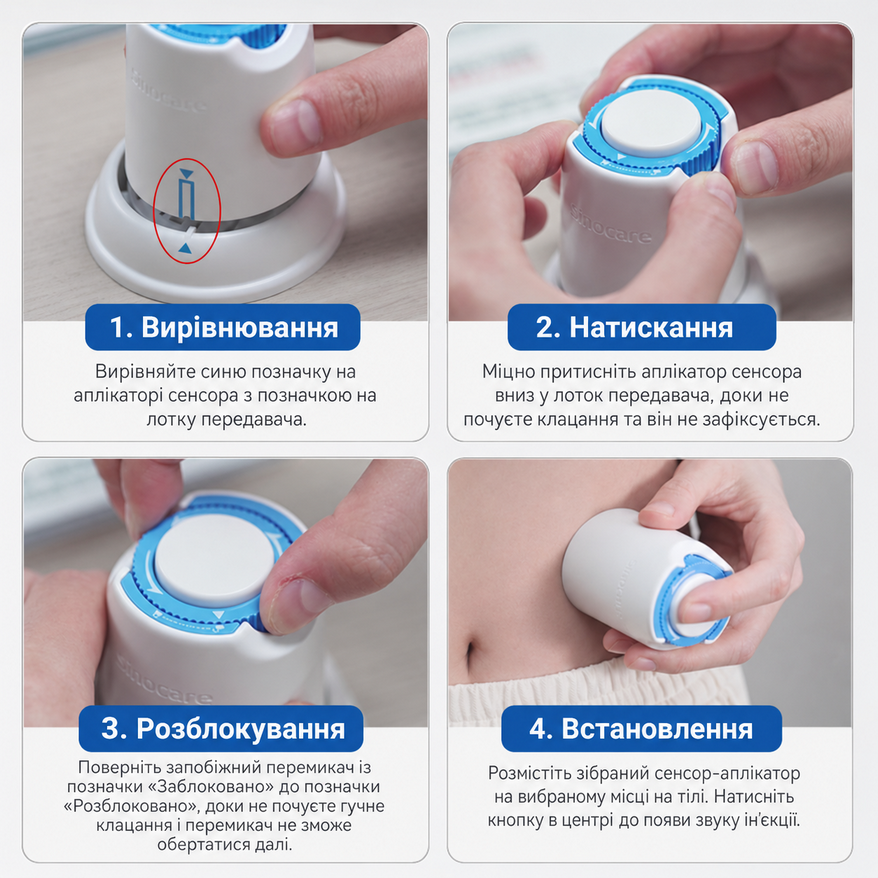 1. Вирівнювання

Вирівняйте синю позначку на аплікаторі сенсора з позначкою на лотку передавача.

2. Натискання

Міцно притисніть аплікатор сенсора вниз у лоток передавача, доки не почуєте клацання та він не зафіксується.

3. Розблокування

Поверніть запобіжний перемикач із позначки «Заблоковано» до позначки «Розблоковано», доки не почуєте гучне клацання і перемикач не зможе обертатися далі.

4. Встановлення

Розмістіть зібраний сенсор-аплікатор на вибраному місці на тілі. Натисніть кнопку в центрі до появи звуку ін'єкції.