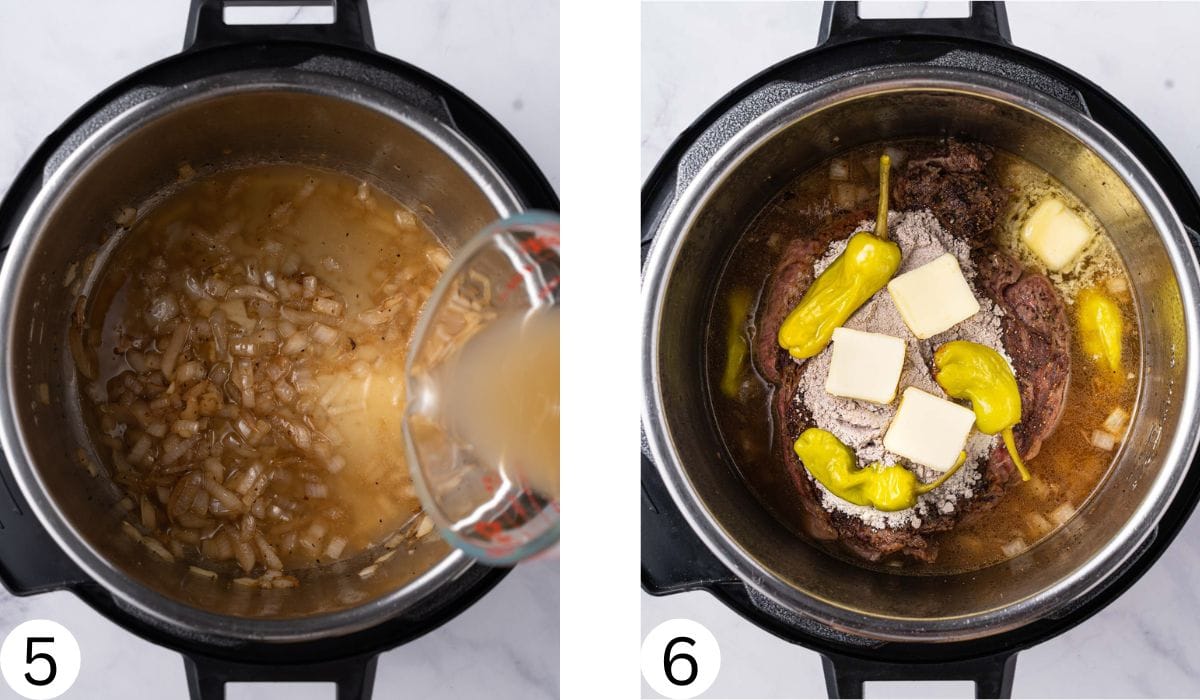 5

6