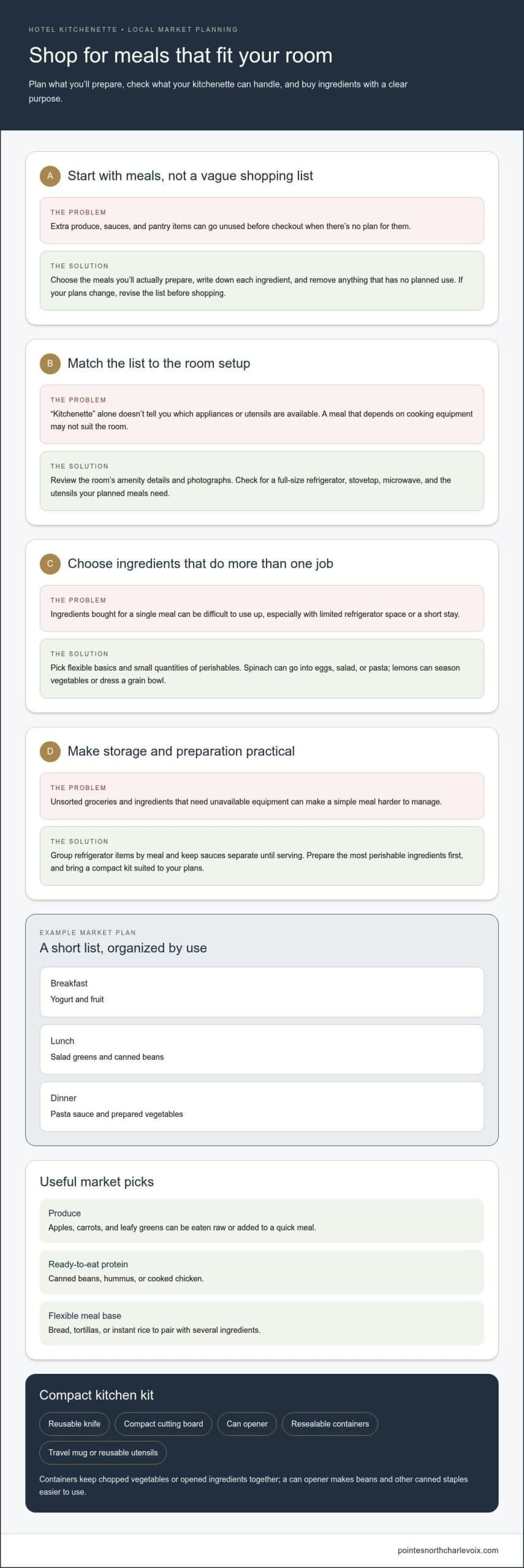 HOTEL KITCHENETTE • LOCAL MARKET PLANNING

Shop for meals that fit your room

Plan what you'll prepare, check what your kitchenette can handle, and buy ingredients with a clear purpose.

A

Start with meals, not a vague shopping list

THE PROBLEM

Extra produce, sauces, and pantry items can go unused before checkout when there's no plan for them.

THE SOLUTION

Choose the meals you'll actually prepare, write down each ingredient, and remove anything that has no planned use. If your plans change, revise the list before shopping.

B

Match the list to the room setup

THE PROBLEM

"Kitchenette" alone doesn't tell you which appliances or utensils are available. A meal that depends on cooking equipment may not suit the room.

THE SOLUTION

Review the room's amenity details and photographs. Check for a full-size refrigerator, stovetop, microwave, and the utensils your planned meals need.

C

Choose ingredients that do more than one job

THE PROBLEM

Ingredients bought for a single meal can be difficult to use up, especially with limited refrigerator space or a short stay.

THE SOLUTION

Pick flexible basics and small quantities of perishables. Spinach can go into eggs, salad, or pasta; lemons can season vegetables or dress a grain bowl.

D

Make storage and preparation practical

THE PROBLEM

Unsorted groceries and ingredients that need unavailable equipment can make a simple meal harder to manage.

THE SOLUTION

Group refrigerator items by meal and keep sauces separate until serving. Prepare the most perishable ingredients first, and bring a compact kit suited to your plans.

EXAMPLE MARKET PLAN

A short list, organized by use

Breakfast
Yogurt and fruit

Lunch
Salad greens and canned beans

Dinner
Pasta sauce and prepared vegetables

Useful market picks

Produce
Apples, carrots, and leafy greens can be eaten raw or added to a quick meal.

Ready-to-eat protein
Canned beans, hummus, or cooked chicken.

Flexible meal base
Bread, tortillas, or instant rice to pair with several ingredients.

Compact kitchen kit

Reusable knife
Compact cutting board
Can opener
Resealable containers
Travel mug or reusable utensils

Containers keep chopped vegetables or opened ingredients together; a can opener makes beans and other canned staples easier to use.

pointesnorthcharlevoix.com