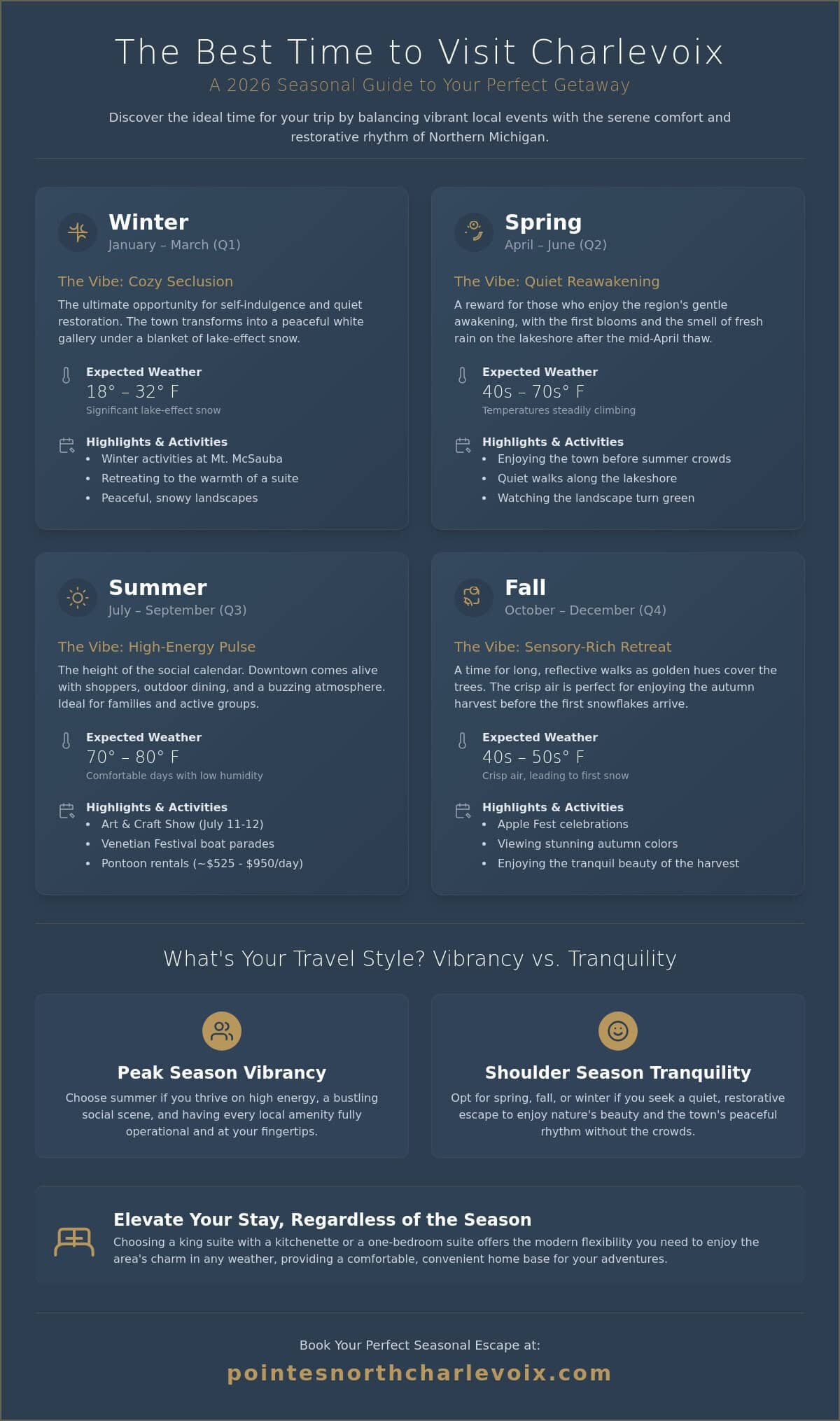 The Best Time to Visit Charlevoix

A 2026 Seasonal Guide to Your Perfect Getaway

Discover the ideal time for your trip by balancing vibrant local events with the serene comfort and restorative rhythm of Northern Michigan.

Winter
January – March (Q1)

The Vibe: Cozy Seclusion

The ultimate opportunity for self-indulgence and quiet restoration. The town transforms into a peaceful white gallery under a blanket of lake-effect snow.

Expected Weather
18° – 32° F
Significant lake-effect snow

Highlights & Activities
• Winter activities at Mt. McSauba
• Retreating to the warmth of a suite
• Peaceful, snowy landscapes

Spring
April – June (Q2)

The Vibe: Quiet Reawakening

A reward for those who enjoy the region's gentle awakening, with the first blooms and the smell of fresh rain on the lakeshore after the mid-April thaw.

Expected Weather
40s – 70s° F
Temperatures steadily climbing

Highlights & Activities
• Enjoying the town before summer crowds
• Quiet walks along the lakeshore
• Watching the landscape turn green

Summer
July – September (Q3)

The Vibe: High-Energy Pulse

The height of the social calendar. Downtown comes alive with shoppers, outdoor dining, and a buzzing atmosphere. Ideal for families and active groups.

Expected Weather
70° – 80° F
Comfortable days with low humidity

Highlights & Activities
• Art & Craft Show (July 11-12)
• Venetian Festival boat parades
• Pontoon rentals (~$525 - $950/day)

Fall
October – December (Q4)

The Vibe: Sensory-Rich Retreat

A time for long, reflective walks as golden hues cover the trees. The crisp air is perfect for enjoying the autumn harvest before the first snowflakes arrive.

Expected Weather
40s – 50s° F
Crisp air, leading to first snow

Highlights & Activities
• Apple Fest celebrations
• Viewing stunning autumn colors
• Enjoying the tranquil beauty of the harvest

What's Your Travel Style? Vibrancy vs. Tranquility

Peak Season Vibrancy

Choose summer if you thrive on high energy, a bustling social scene, and having every local amenity fully operational and at your fingertips.

Shoulder Season Tranquility

Opt for spring, fall, or winter if you seek a quiet, restorative escape to enjoy nature's beauty and the town's peaceful rhythm without the crowds.

Elevate Your Stay, Regardless of the Season

Choosing a king suite with a kitchenette or a one-bedroom suite offers the modern flexibility you need to enjoy the area's charm in any weather, providing a comfortable, convenient home base for your adventures.

Book Your Perfect Seasonal Escape at:

pointesnorthcharlevoix.com