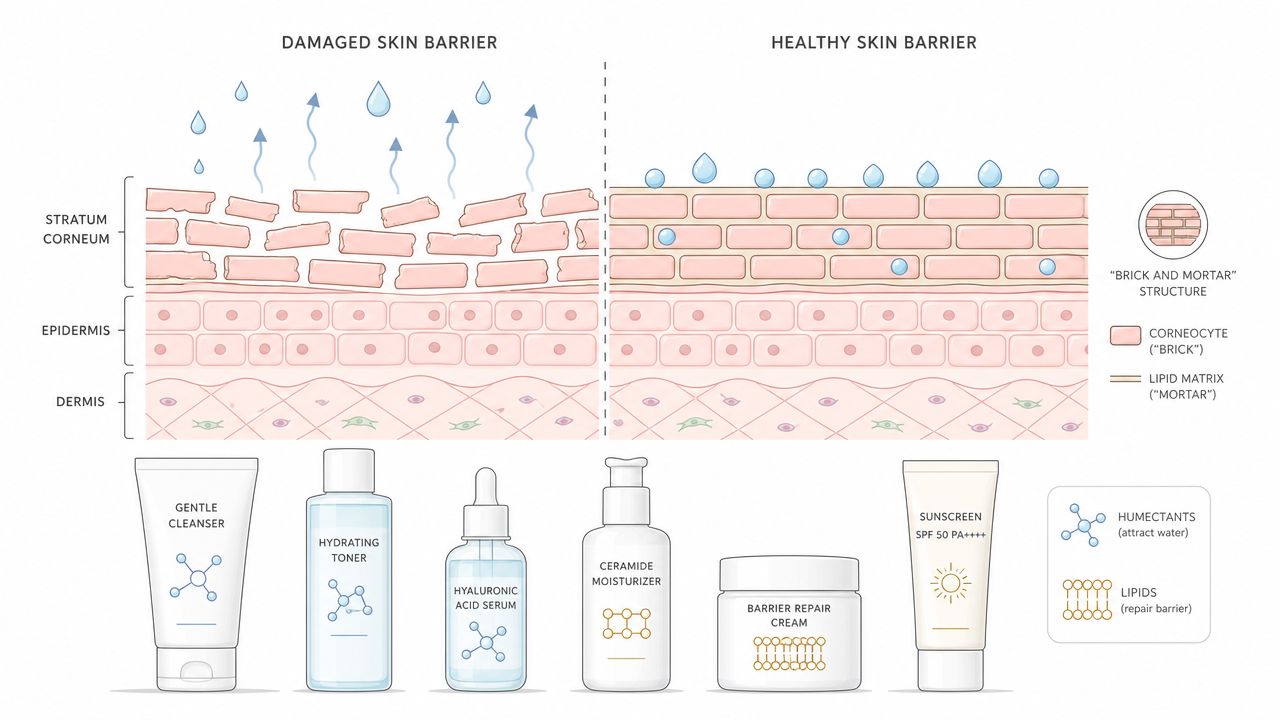 DAMAGED SKIN BARRIER

HEALTHY SKIN BARRIER

STRATUM CORNEUM

EPIDERMIS

DERMIS

"BRICK AND MORTAR" STRUCTURE

CORNEOCYTE ("BRICK")

LIPID MATRIX ("MORTAR")

GENTLE CLEANSER

HYDRATING TONER

HYALURONIC ACID SERUM

CERAMIDE MOISTURIZER

BARRIER REPAIR CREAM

SUNSCREEN SPF 50 PA++++

HUMECTANTS (attract water)

LIPIDS (repair barrier)