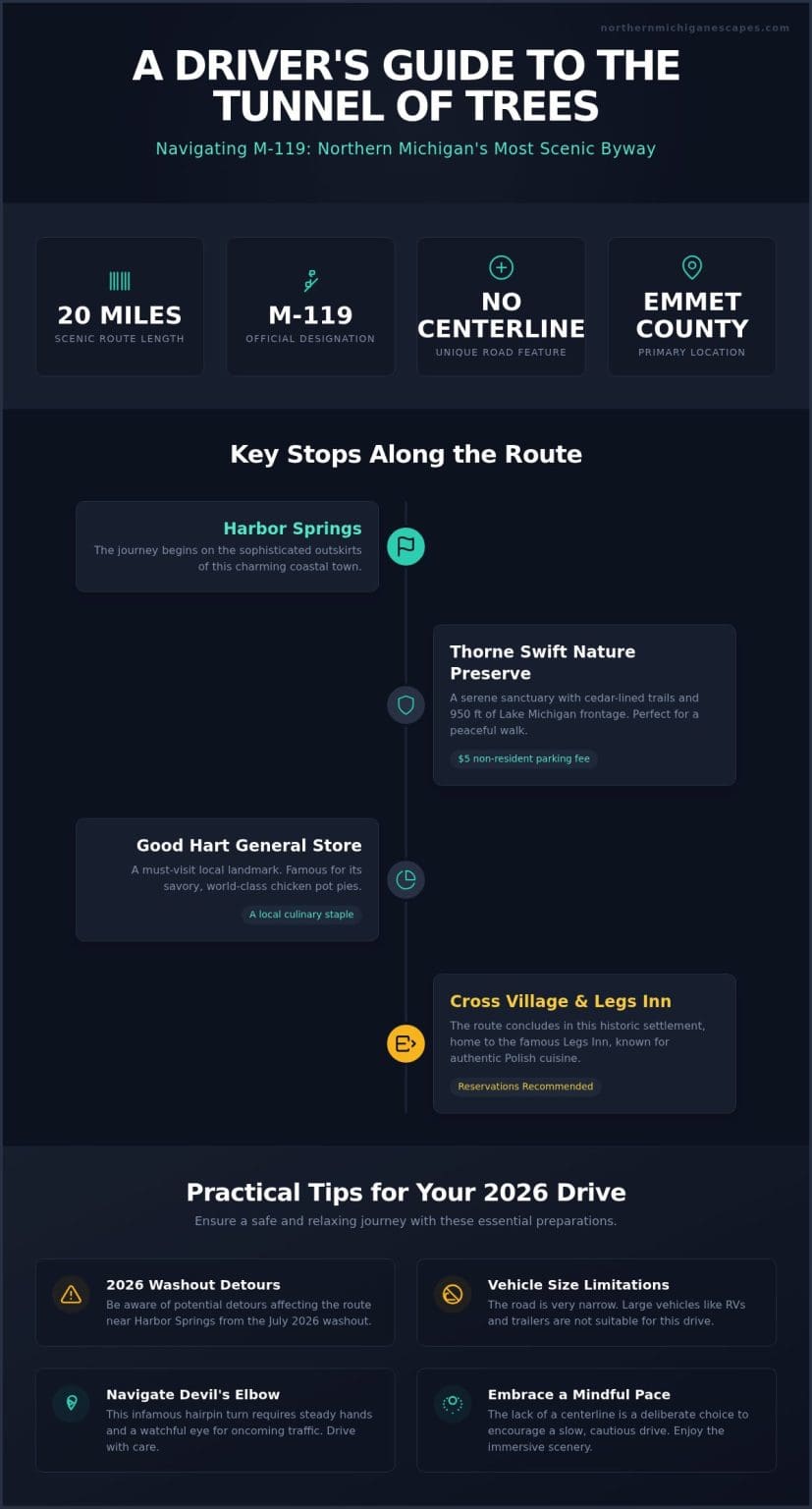 northernmichiganescapes.com

A DRIVER'S GUIDE TO THE TUNNEL OF TREES

Navigating M-119: Northern Michigan's Most Scenic Byway

20 MILES
SCENIC ROUTE LENGTH

M-119
OFFICIAL DESIGNATION

NO CENTERLINE
UNIQUE ROAD FEATURE

EMMET COUNTY
PRIMARY LOCATION

Key Stops Along the Route

Harbor Springs
The journey begins on the sophisticated outskirts of this charming coastal town.

Thorne Swift Nature Preserve
A serene sanctuary with cedar-lined trails and 950 ft of Lake Michigan frontage. Perfect for a peaceful walk.
$5 non-resident parking fee

Good Hart General Store
A must-visit local landmark. Famous for its savory, world-class chicken pot pies.
A local culinary staple

Cross Village & Legs Inn
The route concludes in this historic settlement, home to the famous Legs Inn, known for authentic Polish cuisine.
Reservations Recommended

Practical Tips for Your 2026 Drive

Ensure a safe and relaxing journey with these essential preparations.

2026 Washout Detours
Be aware of potential detours affecting the route near Harbor Springs from the July 2026 washout.

Vehicle Size Limitations
The road is very narrow. Large vehicles like RVs and trailers are not suitable for this drive.

Navigate Devil's Elbow
This infamous hairpin turn requires steady hands and a watchful eye for oncoming traffic. Drive with care.

Embrace a Mindful Pace
The lack of a centerline is a deliberate choice to encourage a slow, cautious drive. Enjoy the immersive scenery.