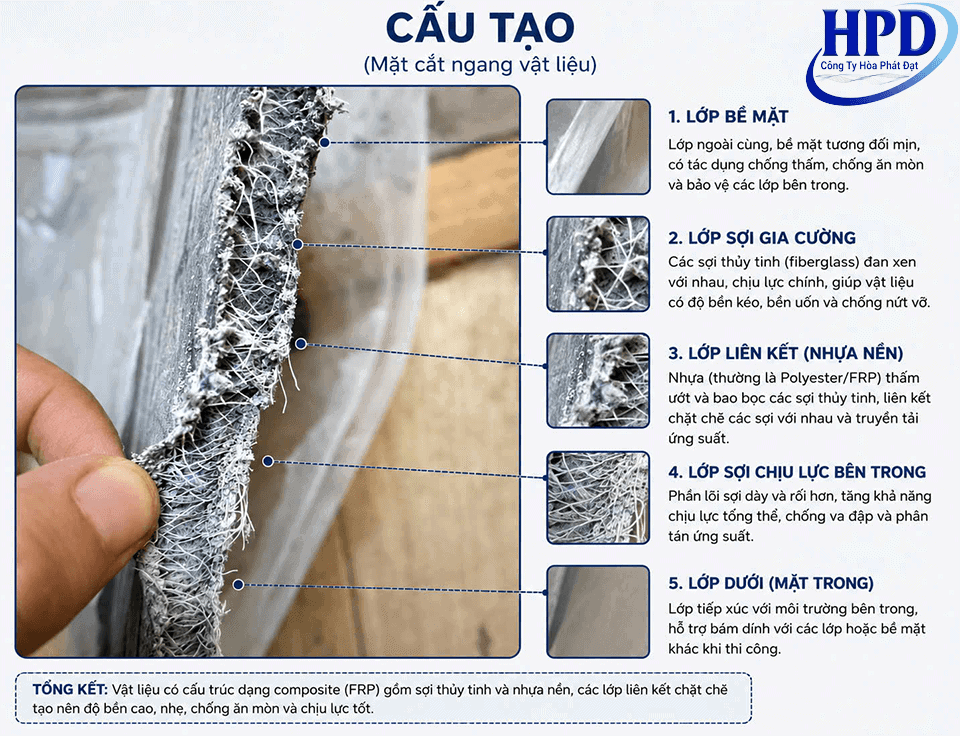 CẤU TẠO
(Mặt cắt ngang vật liệu)

HPD
Công Ty Hòa Phát Đạt

1. LỚP BỀ MẶT
Lớp ngoài cùng, bề mặt tương đối mịn, có tác dụng chống thấm, chống ăn mòn và bảo vệ các lớp bên trong.

2. LỚP SỢI GIA CƯỜNG
Các sợi thủy tinh (fiberglass) đan xen với nhau, chịu lực chính, giúp vật liệu có độ bền kéo, bền uốn và chống nứt vỡ.

3. LỚP LIÊN KẾT (NHỰA NỀN)
Nhựa (thường là Polyester/FRP) thấm ướt và bao bọc các sợi thủy tinh, liên kết chặt chẽ các sợi với nhau và truyền tải ứng suất.

4. LỚP SỢI CHỊU LỰC BÊN TRONG
Phần lõi sợi dày và rối hơn, tăng khả năng chịu lực tổng thể, chống va đập và phân tán ứng suất.

5. LỚP DƯỚI (MẶT TRONG)
Lớp tiếp xúc với môi trường bên trong, hỗ trợ bám dính với các lớp hoặc bề mặt khác khi thi công.

TỔNG KẾT: Vật liệu có cấu trúc dạng composite (FRP) gồm sợi thủy tinh và nhựa nền, các lớp liên kết chặt chẽ tạo nên độ bền cao, nhẹ, chống ăn mòn và chịu lực tốt.