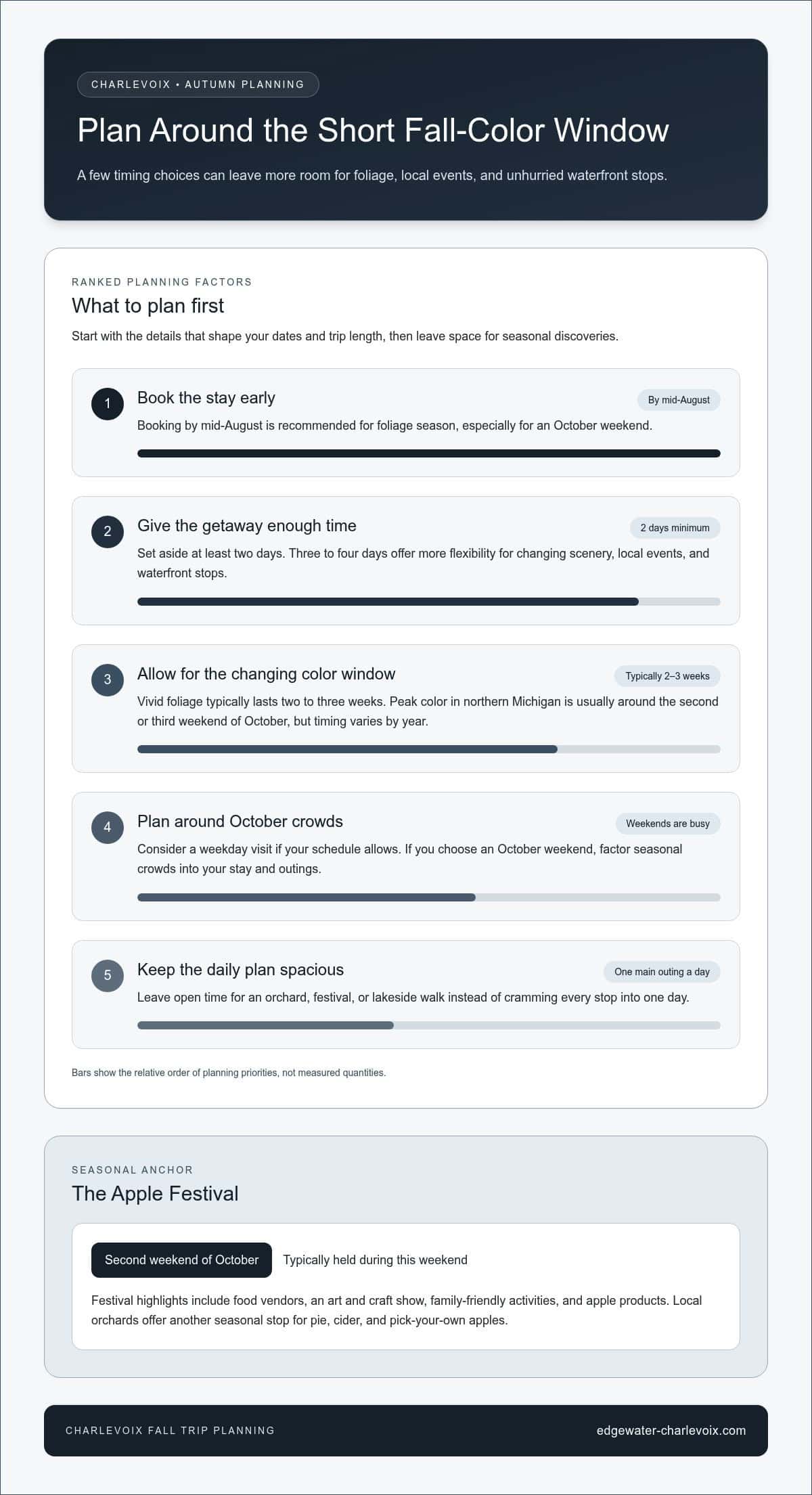 CHARLEVOIX • AUTUMN PLANNING

Plan Around the Short Fall-Color Window

A few timing choices can leave more room for foliage, local events, and unhurried waterfront stops.

RANKED PLANNING FACTORS

What to plan first

Start with the details that shape your dates and trip length, then leave space for seasonal discoveries.

1

Book the stay early

By mid-August

Booking by mid-August is recommended for foliage season, especially for an October weekend.

2

Give the getaway enough time

2 days minimum

Set aside at least two days. Three to four days offer more flexibility for changing scenery, local events, and waterfront stops.

3

Allow for the changing color window

Typically 2–3 weeks

Vivid foliage typically lasts two to three weeks. Peak color in northern Michigan is usually around the second or third weekend of October, but timing varies by year.

4

Plan around October crowds

Weekends are busy

Consider a weekday visit if your schedule allows. If you choose an October weekend, factor seasonal crowds into your stay and outings.

5

Keep the daily plan spacious

One main outing a day

Leave open time for an orchard, festival, or lakeside walk instead of cramming every stop into one day.

Bars show the relative order of planning priorities, not measured quantities.

SEASONAL ANCHOR

The Apple Festival

Second weekend of October

Typically held during this weekend

Festival highlights include food vendors, an art and craft show, family-friendly activities, and apple products. Local orchards offer another seasonal stop for pie, cider, and pick-your-own apples.

CHARLEVOIX FALL TRIP PLANNING

edgewater-charlevoix.com