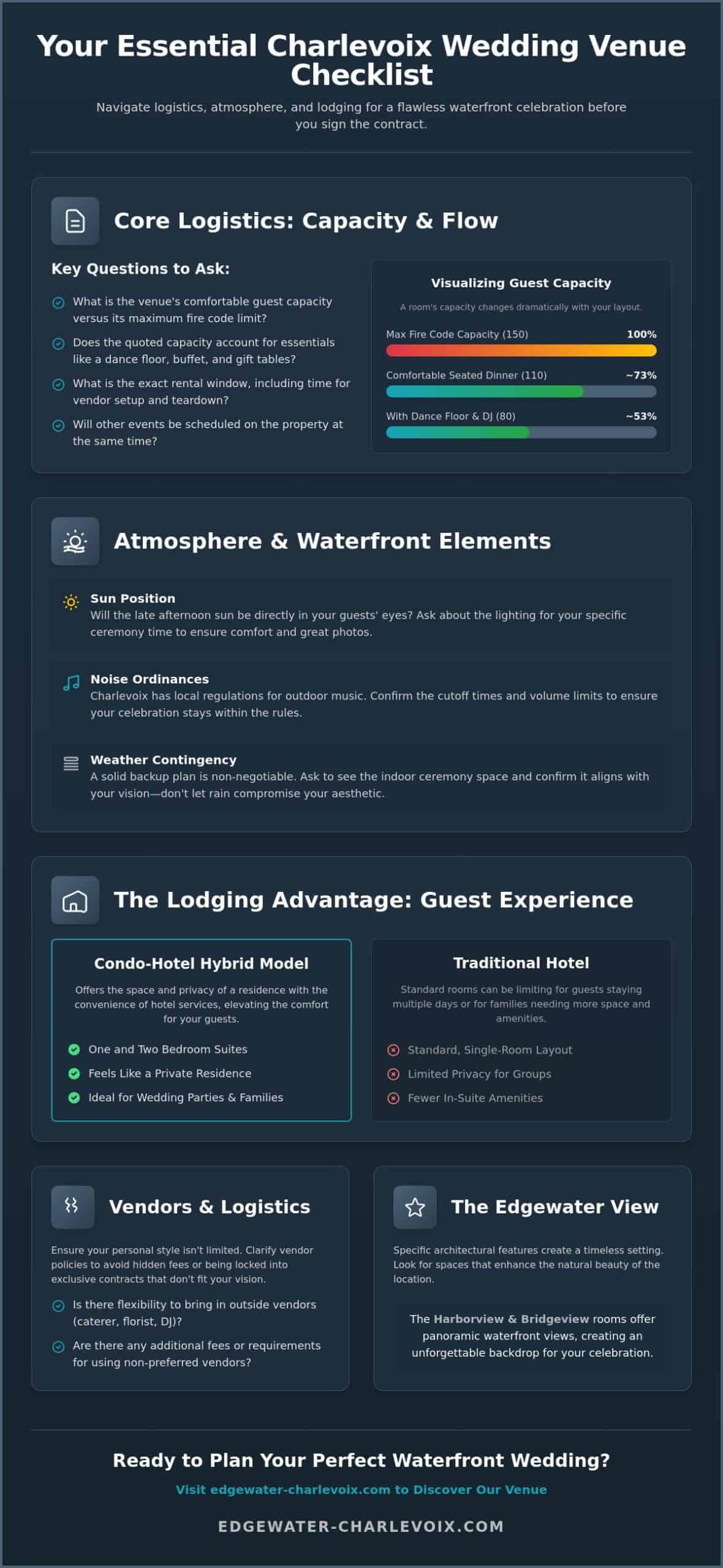 Your Essential Charlevoix Wedding Venue Checklist

Navigate logistics, atmosphere, and lodging for a flawless waterfront celebration before you sign the contract.

Core Logistics: Capacity & Flow

Key Questions to Ask:

What is the venue's comfortable guest capacity versus its maximum fire code limit?

Does the quoted capacity account for essentials like a dance floor, buffet, and gift tables?

What is the exact rental window, including time for vendor setup and teardown?

Will other events be scheduled on the property at the same time?

Visualizing Guest Capacity

A room's capacity changes dramatically with your layout.

Max Fire Code Capacity (150) 100%

Comfortable Seated Dinner (110) ~73%

With Dance Floor & DJ (80) ~53%

Atmosphere & Waterfront Elements

Sun Position
Will the late afternoon sun be directly in your guests' eyes? Ask about the lighting for your specific ceremony time to ensure comfort and great photos.

Noise Ordinances
Charlevoix has local regulations for outdoor music. Confirm the cutoff times and volume limits to ensure your celebration stays within the rules.

Weather Contingency
A solid backup plan is non-negotiable. Ask to see the indoor ceremony space and confirm it aligns with your vision—don't let rain compromise your aesthetic.

The Lodging Advantage: Guest Experience

Condo-Hotel Hybrid Model

Offers the space and privacy of a residence with the convenience of hotel services, elevating the comfort for your guests.

One and Two Bedroom Suites
Feels Like a Private Residence
Ideal for Wedding Parties & Families

Traditional Hotel

Standard rooms can be limiting for guests staying multiple days or for families needing more space and amenities.

Standard, Single-Room Layout
Limited Privacy for Groups
Fewer In-Suite Amenities

Vendors & Logistics

Ensure your personal style isn't limited. Clarify vendor policies to avoid hidden fees or being locked into exclusive contracts that don't fit your vision.

Is there flexibility to bring in outside vendors (caterer, florist, DJ)?

Are there any additional fees or requirements for using non-preferred vendors?

The Edgewater View

Specific architectural features create a timeless setting. Look for spaces that enhance the natural beauty of the location.

The Harborview & Bridgeview rooms offer panoramic waterfront views, creating an unforgettable backdrop for your celebration.

Ready to Plan Your Perfect Waterfront Wedding?

Visit edgewater-charlevoix.com to Discover Our Venue

EDGEWATER-CHARLEVOIX.COM