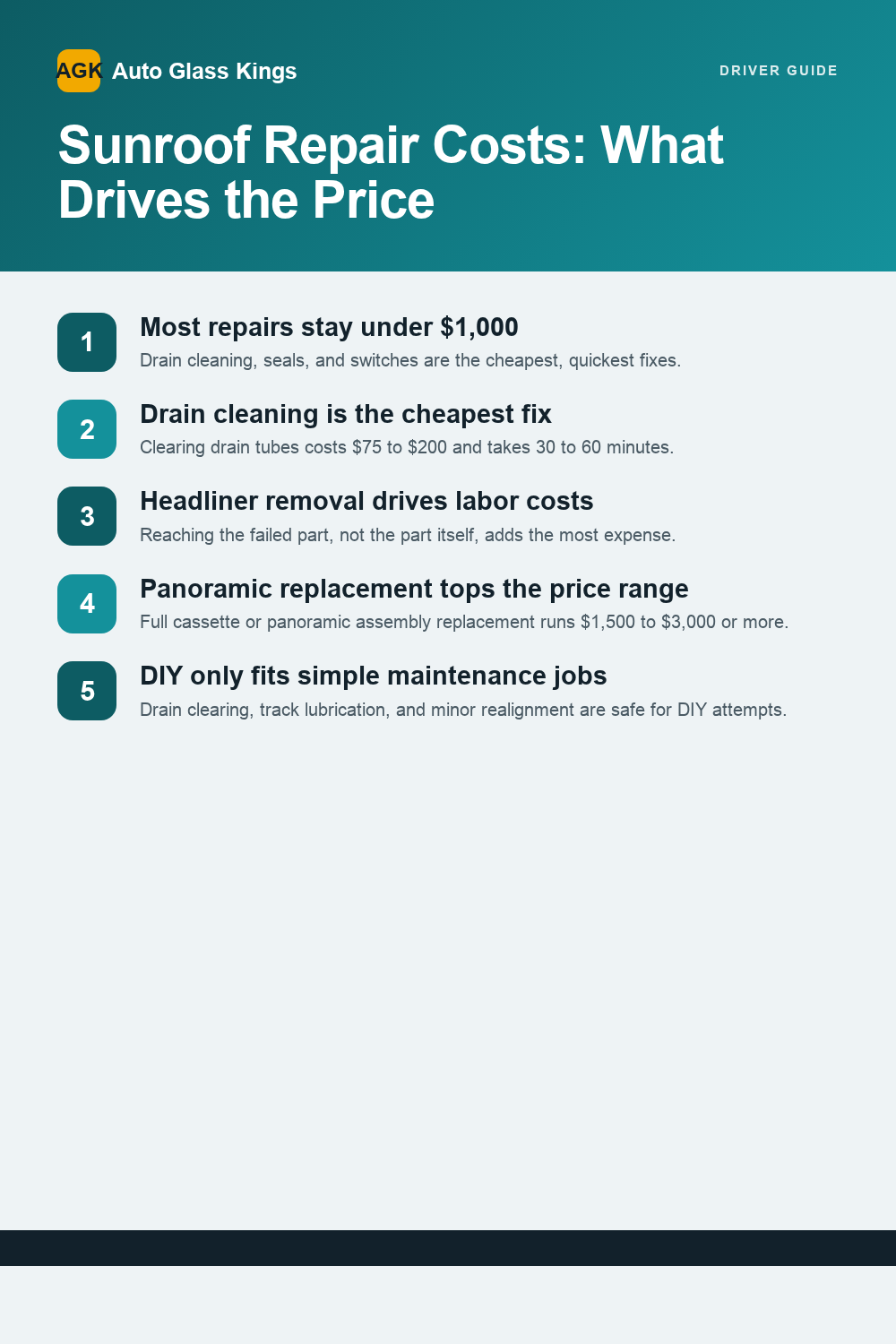 AGK Auto Glass Kings

DRIVER GUIDE

Sunroof Repair Costs: What Drives the Price

1
Most repairs stay under $1,000
Drain cleaning, seals, and switches are the cheapest, quickest fixes.

2
Drain cleaning is the cheapest fix
Clearing drain tubes costs $75 to $200 and takes 30 to 60 minutes.

3
Headliner removal drives labor costs
Reaching the failed part, not the part itself, adds the most expense.

4
Panoramic replacement tops the price range
Full cassette or panoramic assembly replacement runs $1,500 to $3,000 or more.

5
DIY only fits simple maintenance jobs
Drain clearing, track lubrication, and minor realignment are safe for DIY attempts.